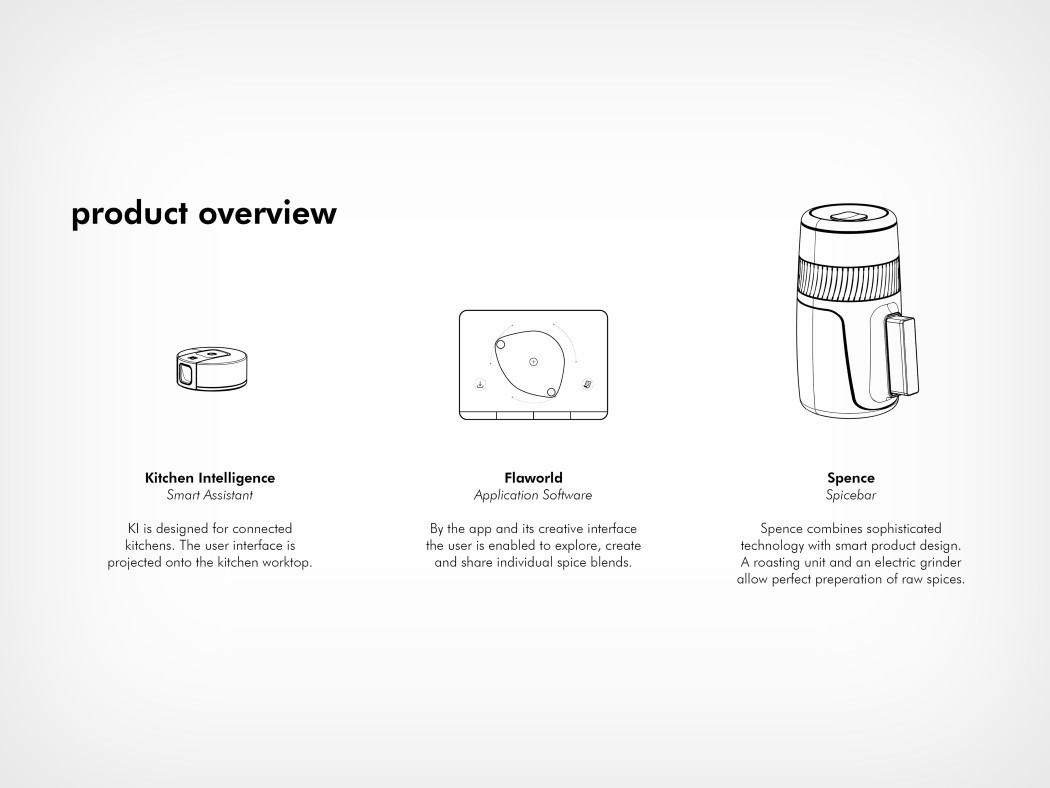 product overview

Kitchen Intelligence
Smart Assistant

KI is designed for connected kitchens. The user interface is projected onto the kitchen worktop.

Flaworld
Application Software

By the app and its creative interface the user is enabled to explore, create and share individual spice blends.

Spence
Spicebar

Spence combines sophisticated technology with smart product design. A roasting unit and an electric grinder allow perfect preperation of raw spices.