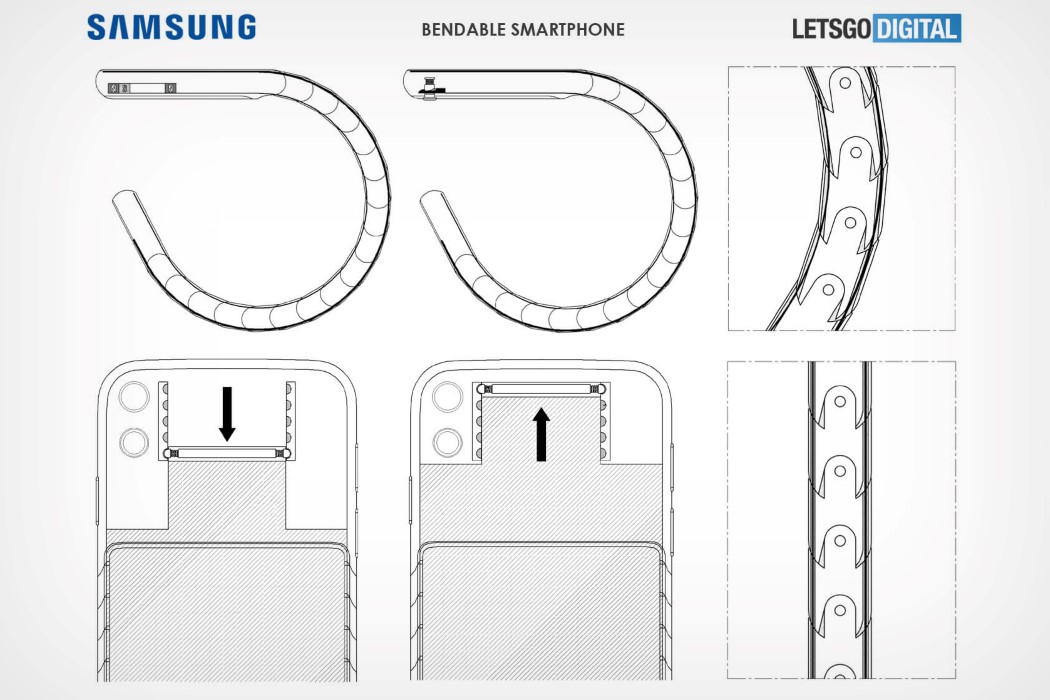 SAMSUNG

BENDABLE SMARTPHONE

LETSGO DIGITAL