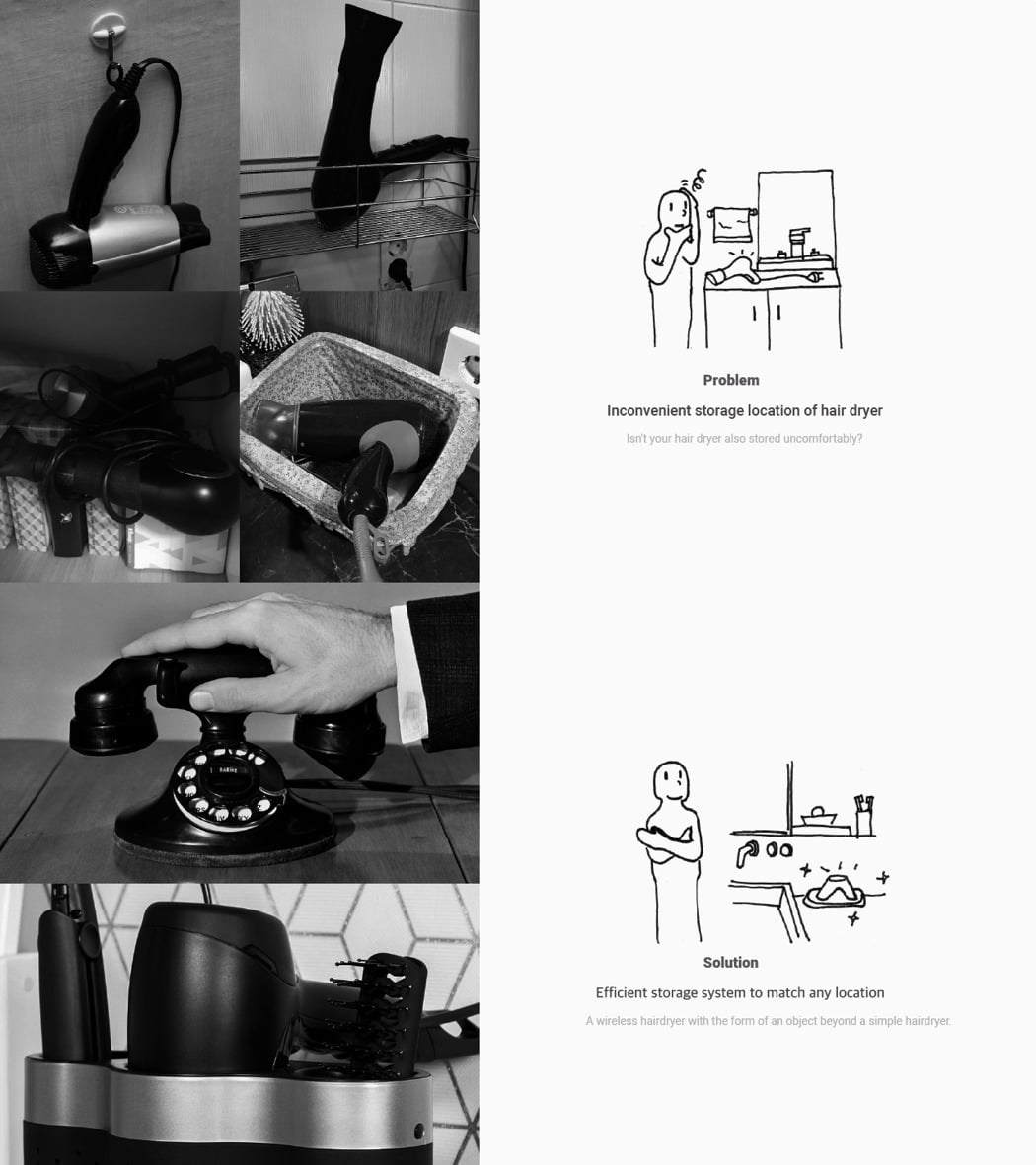 Problem

Inconvenient storage location of hair dryer

Isn't your hair dryer also stored uncomfortably?

Solution

Efficient storage system to match any location

A wireless hairdryer with the form of an object beyond a simple hairdryer.