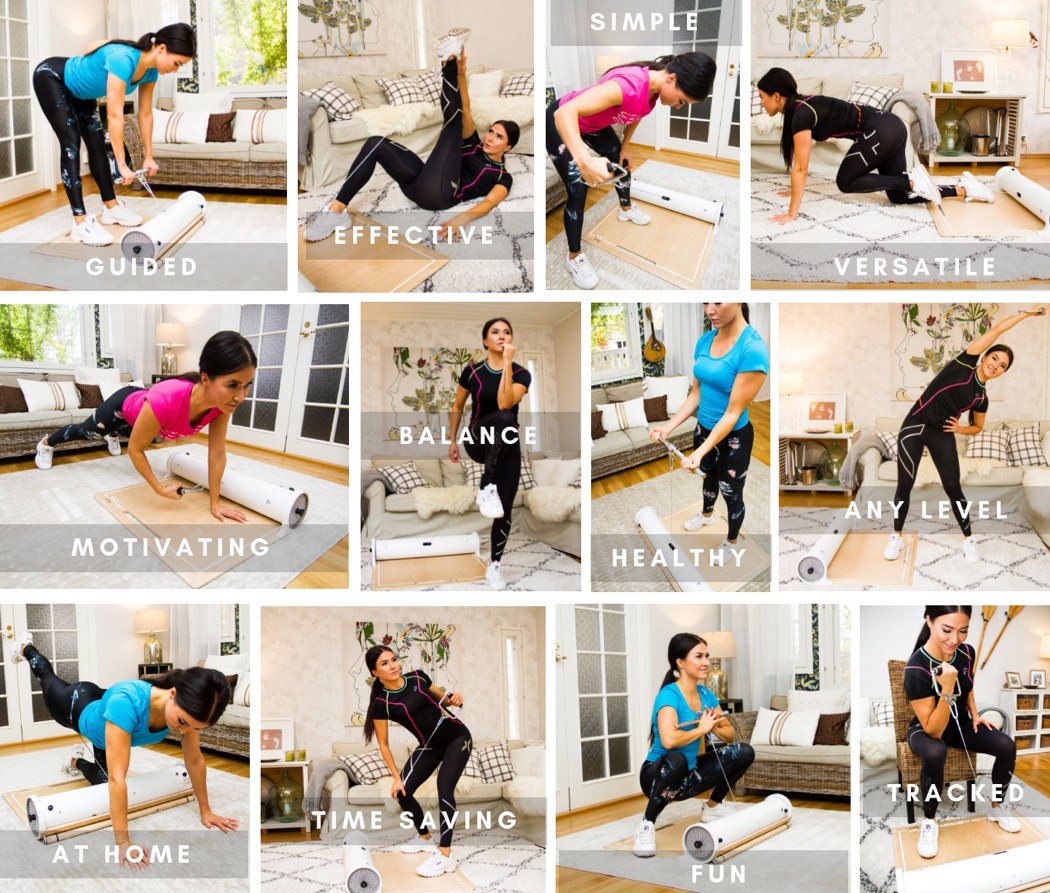 GUIDED

EFFECTIVE

SIMPLE

VERSATILE

MOTIVATING

BALANCE

HEALTHY

ANY LEVEL

AT HOME

TIME SAVING

FUN

TRACKED