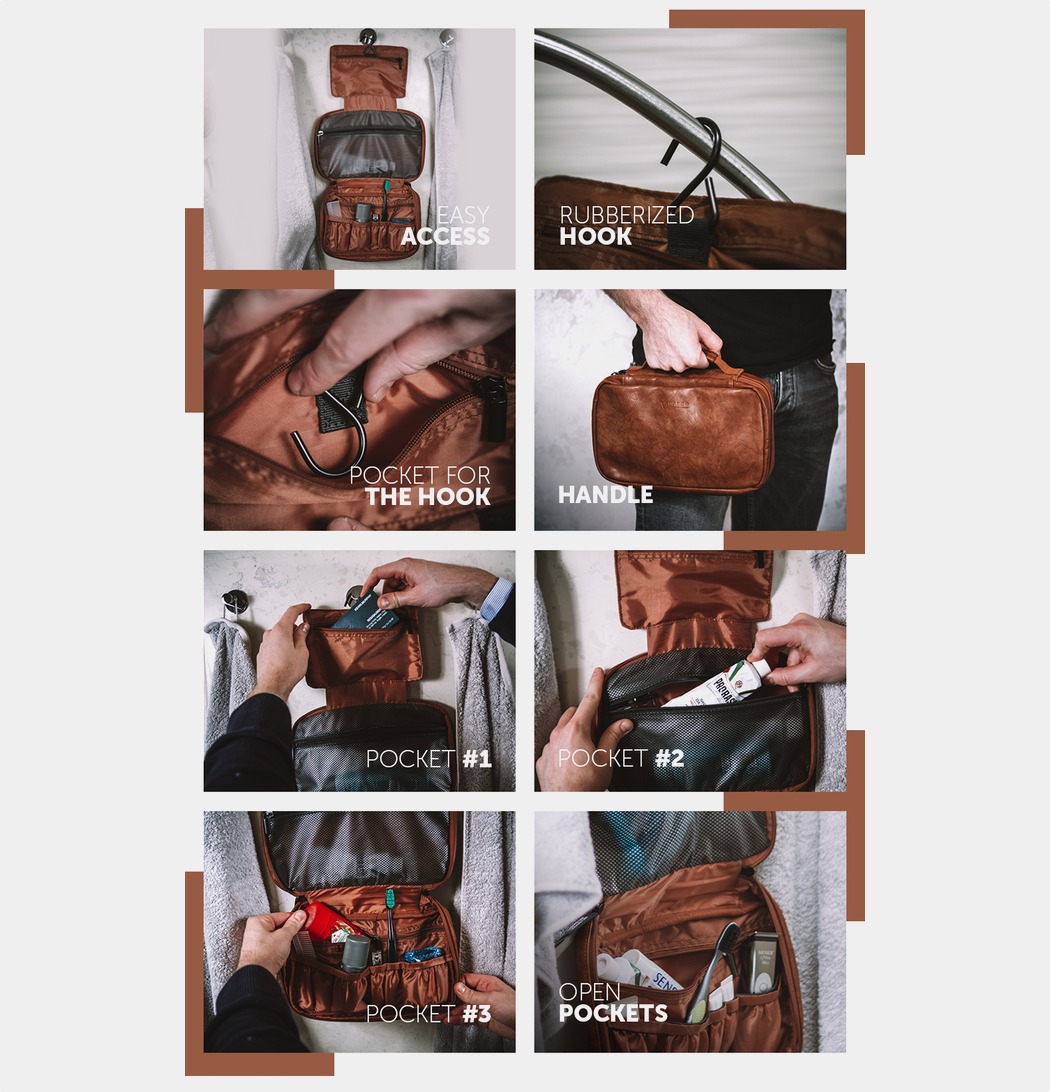 EASY
ACCESS

RUBBERIZED
HOOK

POCKET FOR
THE HOOK

HANDLE

POCKET #1

POCKET #2

POCKET #3

OPEN
POCKETS