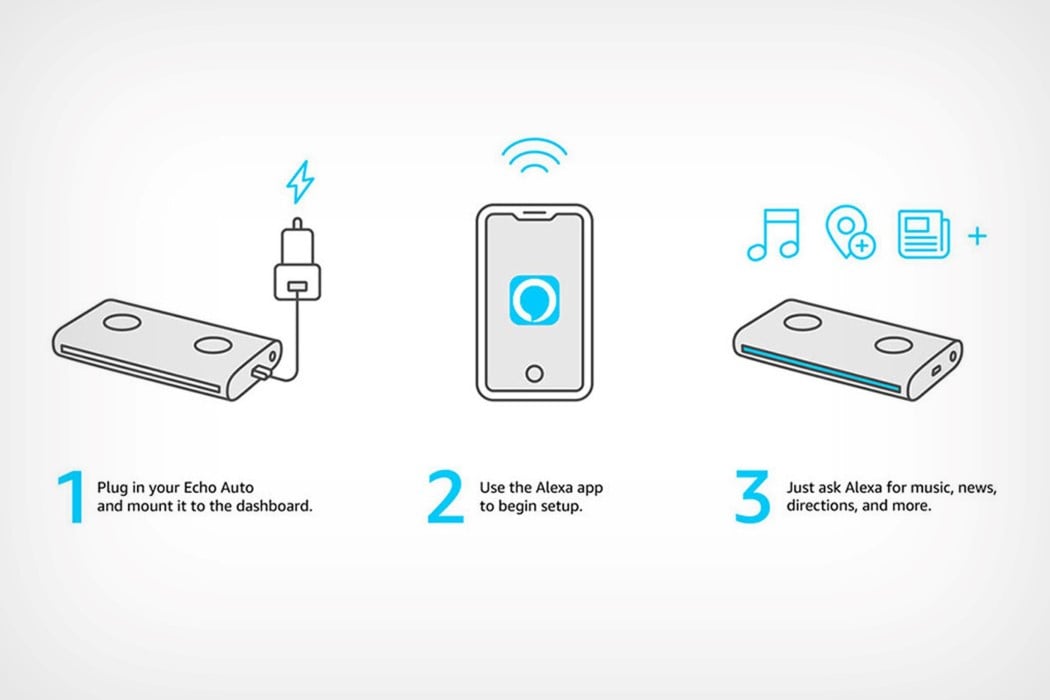 1 Plug in your Echo Auto and mount it to the dashboard.

2 Use the Alexa app to begin setup.

3 Just ask Alexa for music, news, directions, and more.