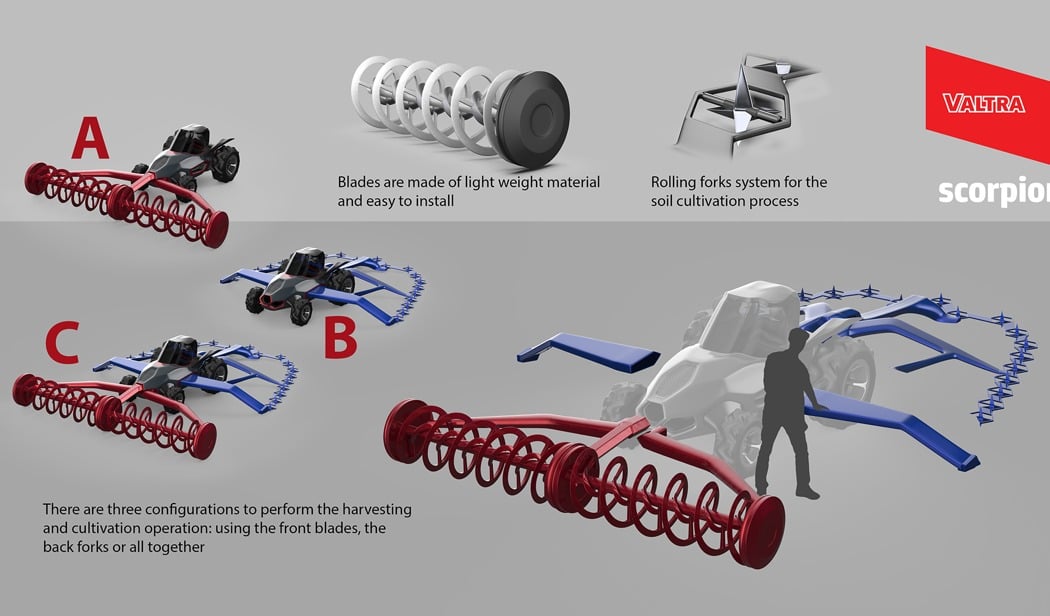 A

Blades are made of light weight material and easy to install

Rolling forks system for the soil cultivation process

VALTRA

scorpion

B

C

There are three configurations to perform the harvesting and cultivation operation: using the front blades, the back forks or all together