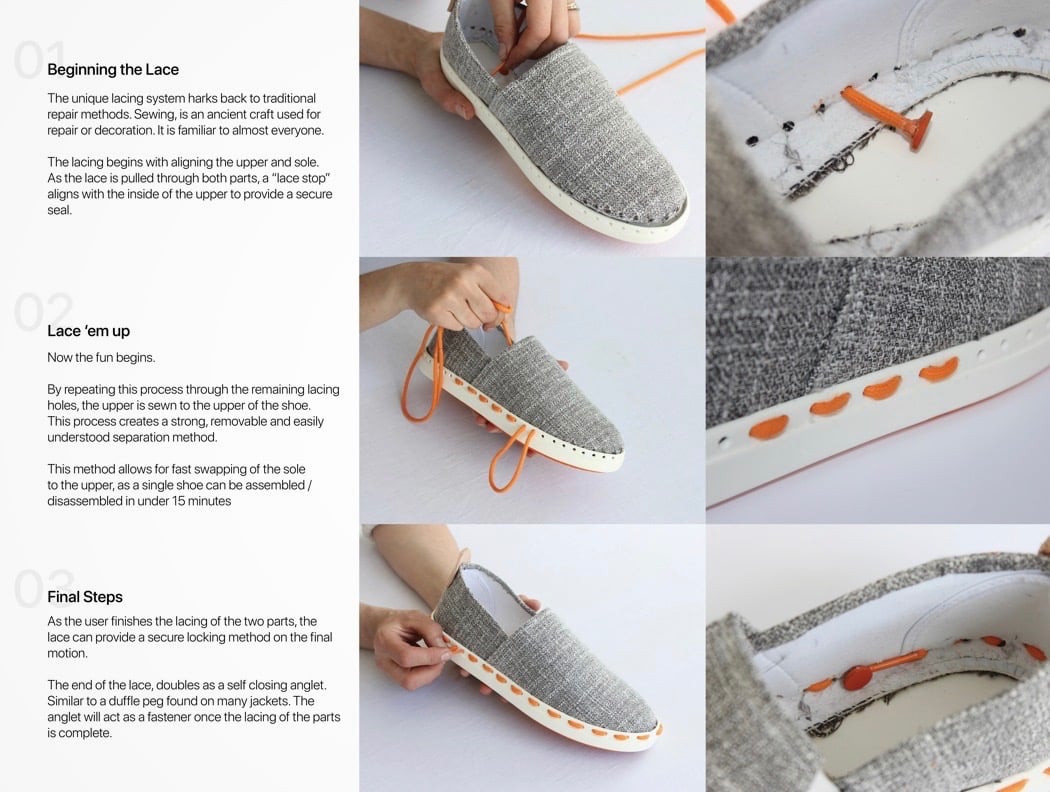 01
Beginning the Lace

The unique lacing system harks back to traditional repair methods. Sewing, is an ancient craft used for repair or decoration. It is familiar to almost everyone.

The lacing begins with aligning the upper and sole. As the lace is pulled through both parts, a "lace stop" aligns with the inside of the upper to provide a secure seal.

02
Lace 'em up

Now the fun begins.

By repeating this process through the remaining lacing holes, the upper is sewn to the upper of the shoe. This process creates a strong, removable and easily understood separation method.

This method allows for fast swapping of the sole to the upper, as a single shoe can be assembled / disassembled in under 15 minutes

03
Final Steps

As the user finishes the lacing of the two parts, the lace can provide a secure locking method on the final motion.

The end of the lace, doubles as a self closing anglet. Similar to a duffle peg found on many jackets. The anglet will act as a fastener once the lacing of the parts is complete.