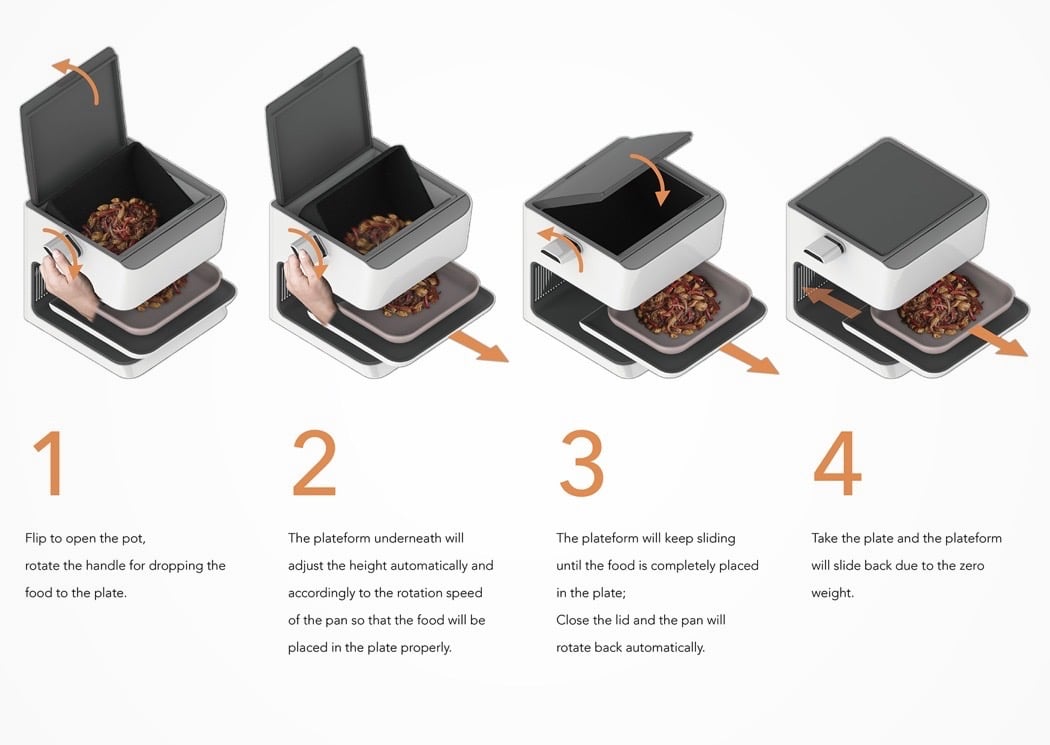 1

Flip to open the pot, rotate the handle for dropping the food to the plate.

2

The plateform underneath will adjust the height automatically and accordingly to the rotation speed of the pan so that the food will be placed in the plate properly.

3

The plateform will keep sliding until the food is completely placed in the plate;
Close the lid and the pan will rotate back automatically.

4

Take the plate and the plateform will slide back due to the zero weight.