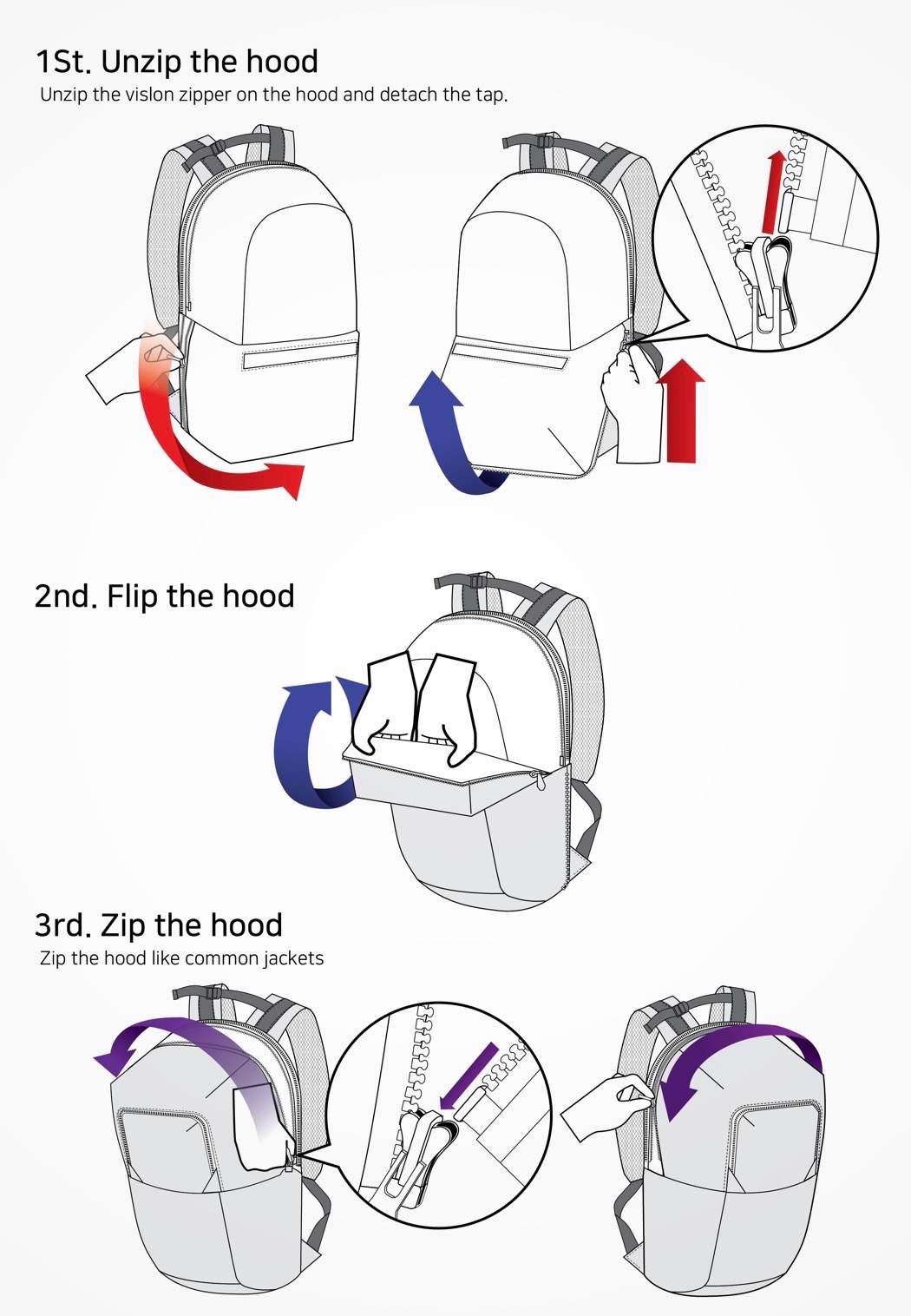 1St. Unzip the hood
Unzip the vislon zipper on the hood and detach the tap.

2nd. Flip the hood

3rd. Zip the hood
Zip the hood like common jackets