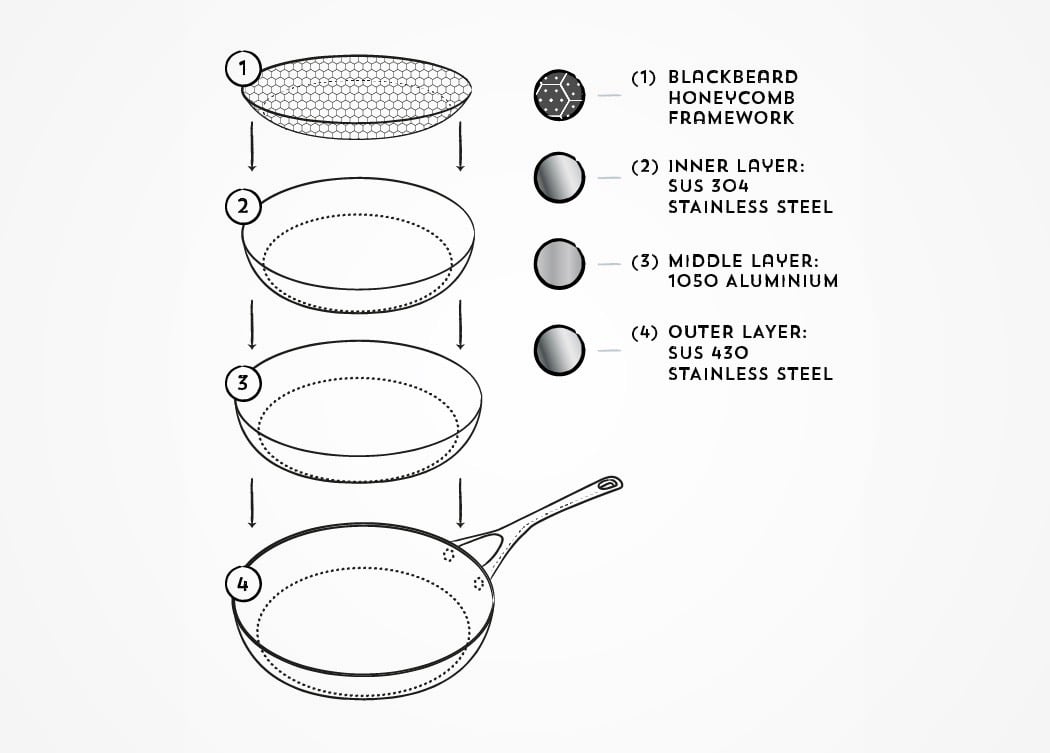 1
2
3
4

(1) BLACKBEARD HONEYCOMB FRAMEWORK

(2) INNER LAYER: SUS 304 STAINLESS STEEL

(3) MIDDLE LAYER: 1050 ALUMINIUM

(4) OUTER LAYER: SUS 430 STAINLESS STEEL