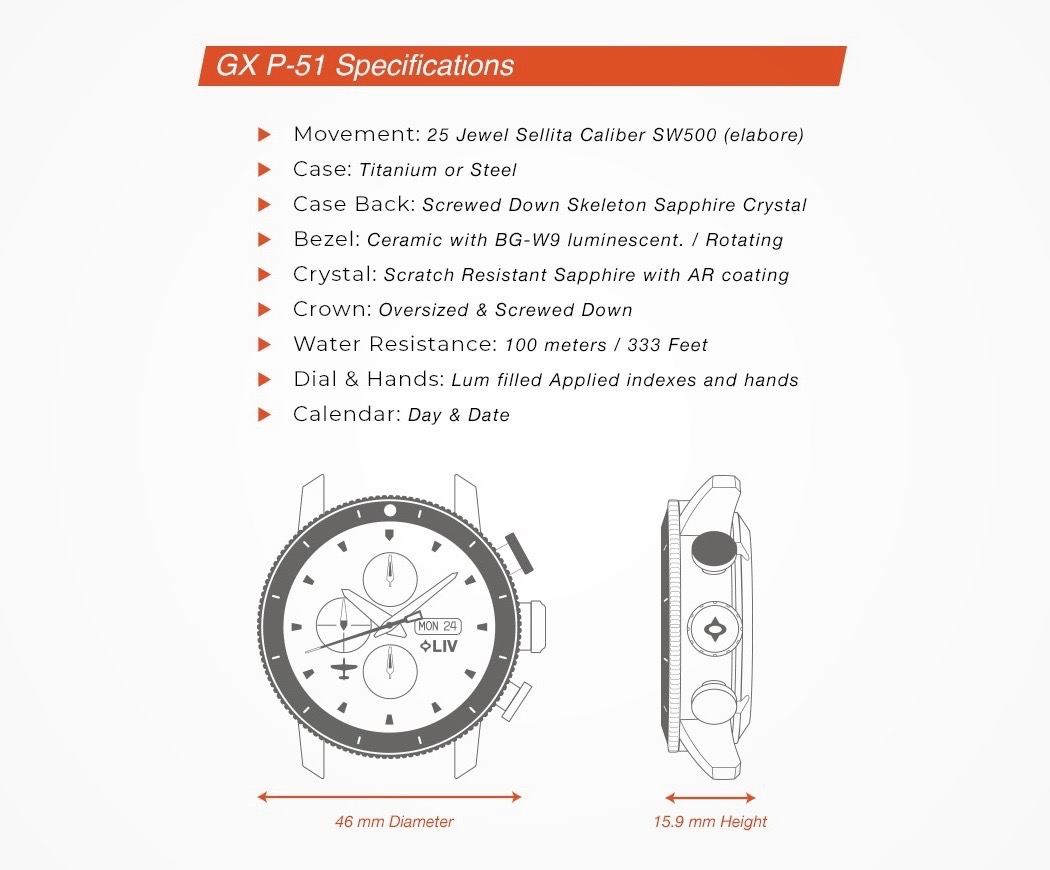 GX P-51 Specifications

Movement: 25 Jewel Sellita Caliber SW500 (elabore)
Case: Titanium or Steel
Case Back: Screwed Down Skeleton Sapphire Crystal
Bezel: Ceramic with BG-W9 luminescent. / Rotating
Crystal: Scratch Resistant Sapphire with AR coating
Crown: Oversized & Screwed Down
Water Resistance: 100 meters / 333 Feet
Dial & Hands: Lum filled Applied indexes and hands
Calendar: Day & Date

MON 24
LIV

46 mm Diameter

15.9 mm Height