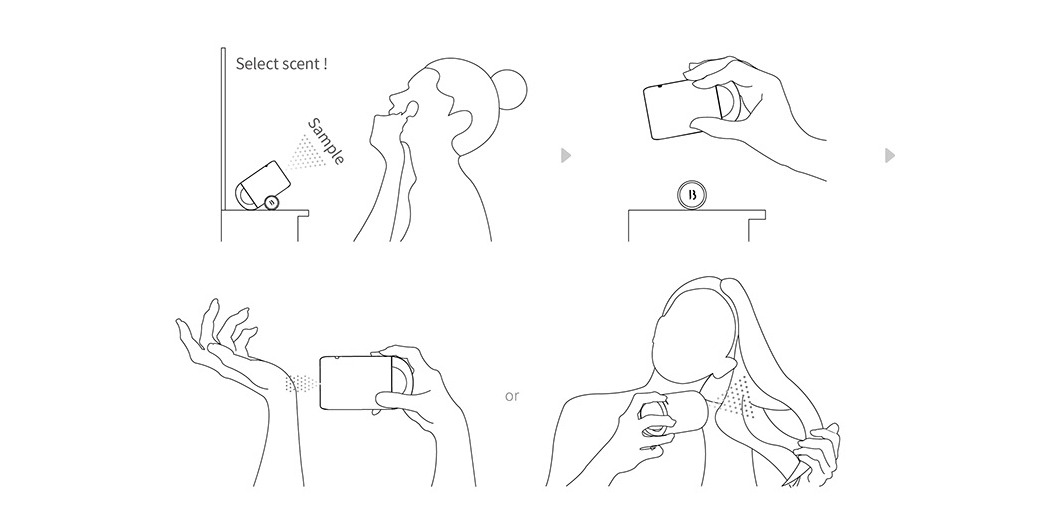 Select scent !

Sample

B

or