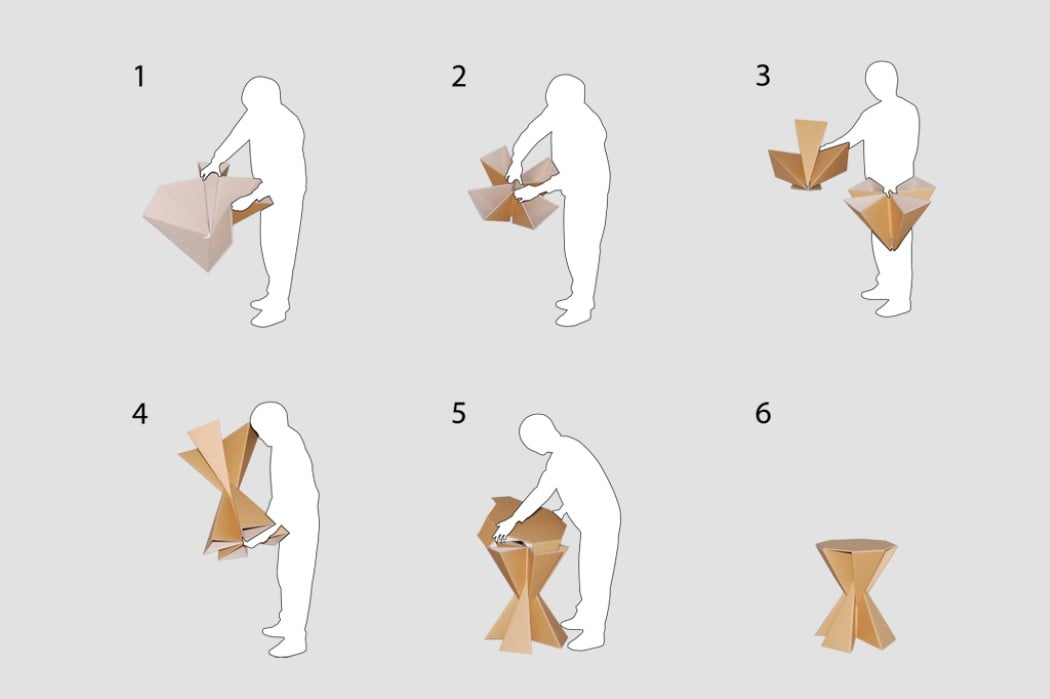 1

2

3

4

5

6