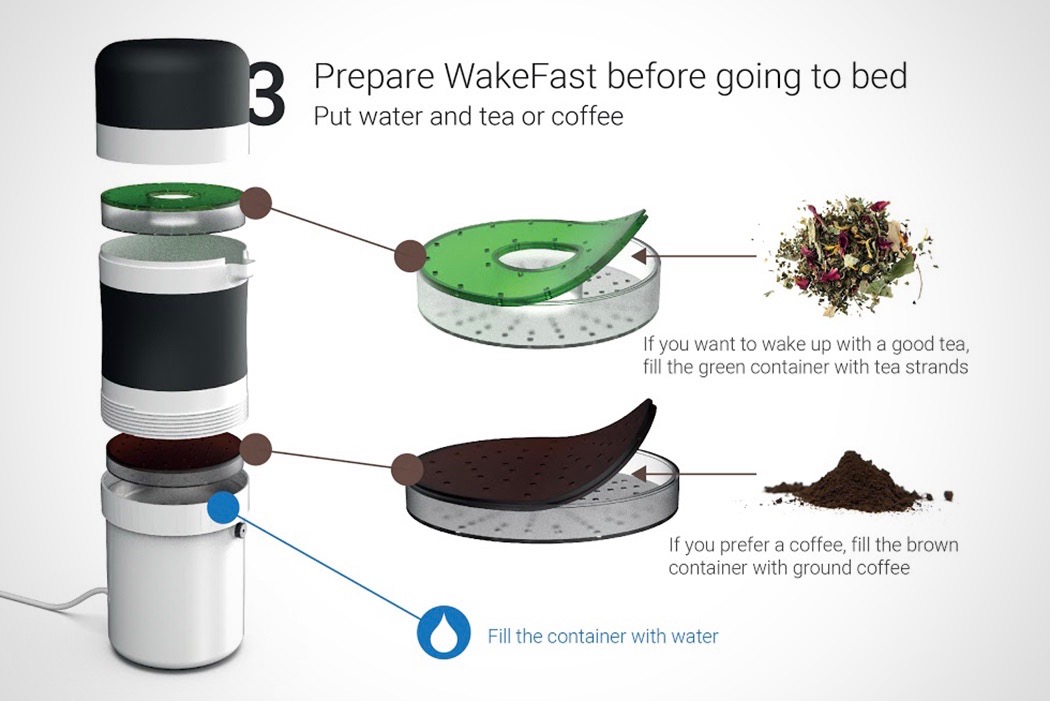 3 Prepare WakeFast before going to bed
Put water and tea or coffee

If you want to wake up with a good tea, fill the green container with tea strands

If you prefer a coffee, fill the brown container with ground coffee

Fill the container with water