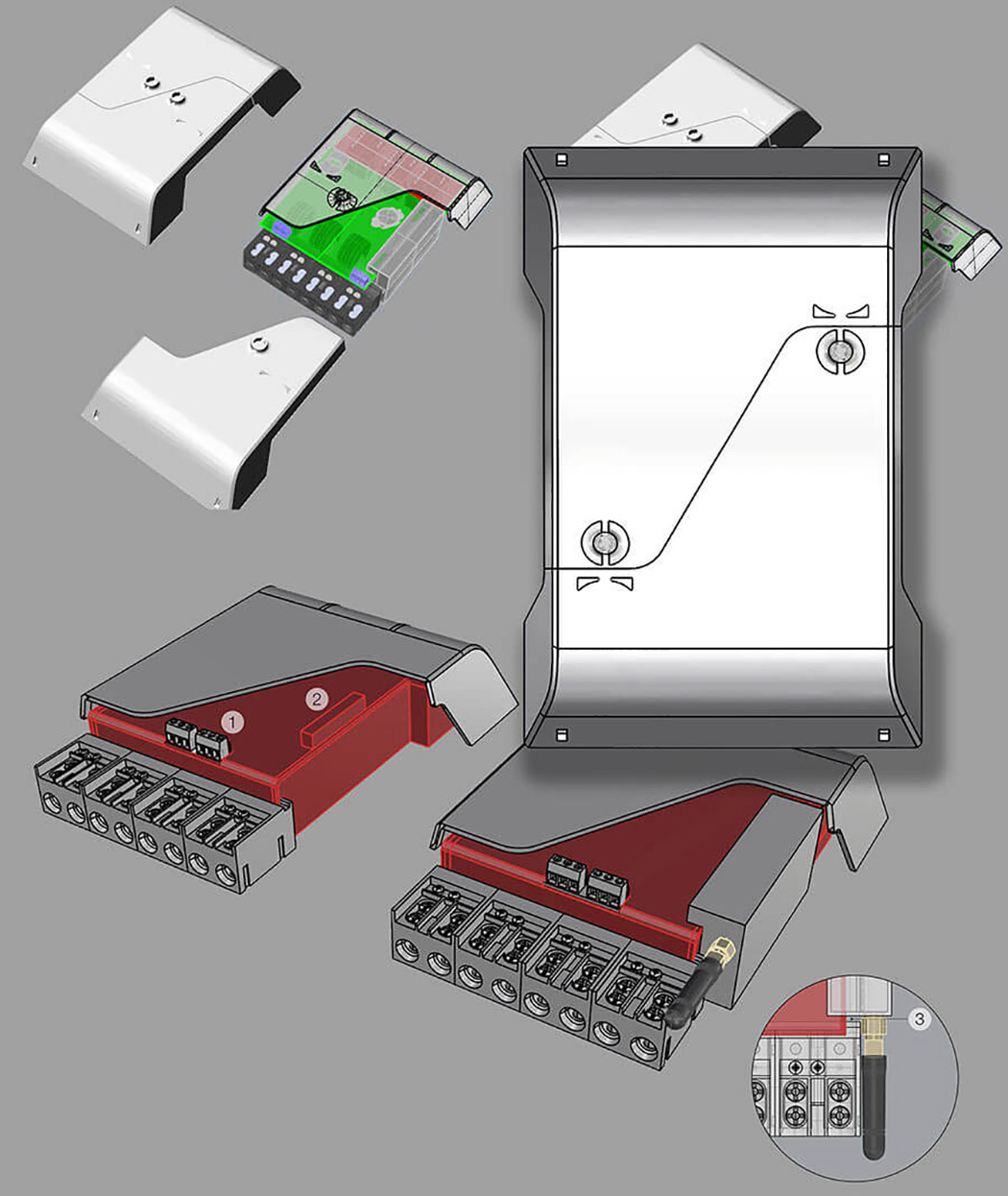 1
2
3