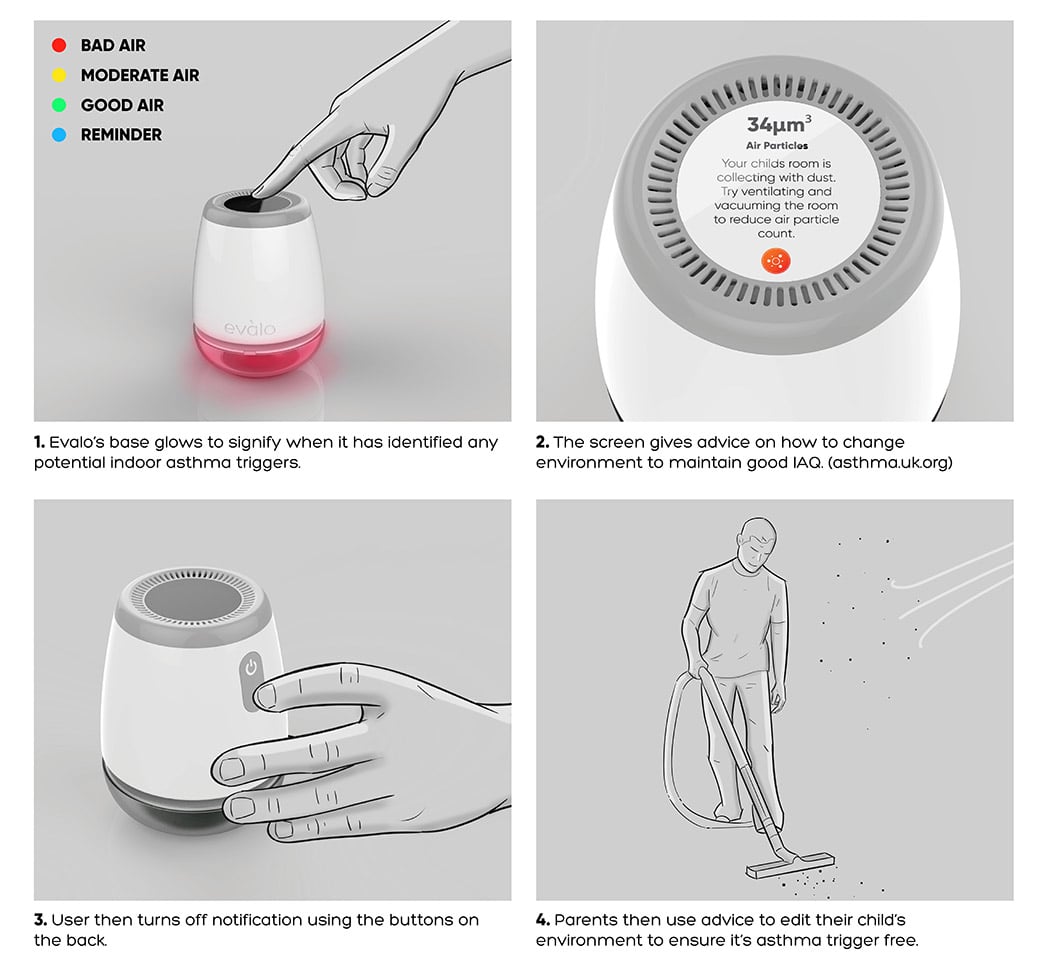 BAD AIR
MODERATE AIR
GOOD AIR
REMINDER

evalo

1. Evalo's base glows to signify when it has identified any potential indoor asthma triggers.

$34\mu m^3$
Air Particles
Your childs room is collecting with dust. Try ventilating and vacuuming the room to reduce air particle count.

2. The screen gives advice on how to change environment to maintain good IAQ. (asthma.uk.org)

3. User then turns off notification using the buttons on the back.

4. Parents then use advice to edit their child's environment to ensure it's asthma trigger free.