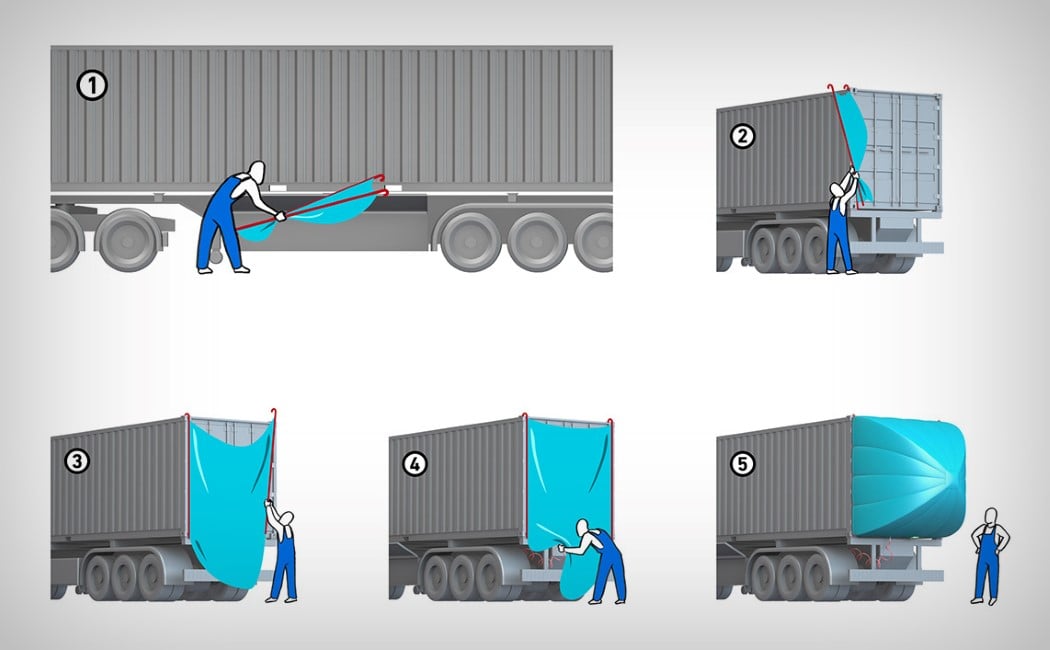 1

2

3

4

5