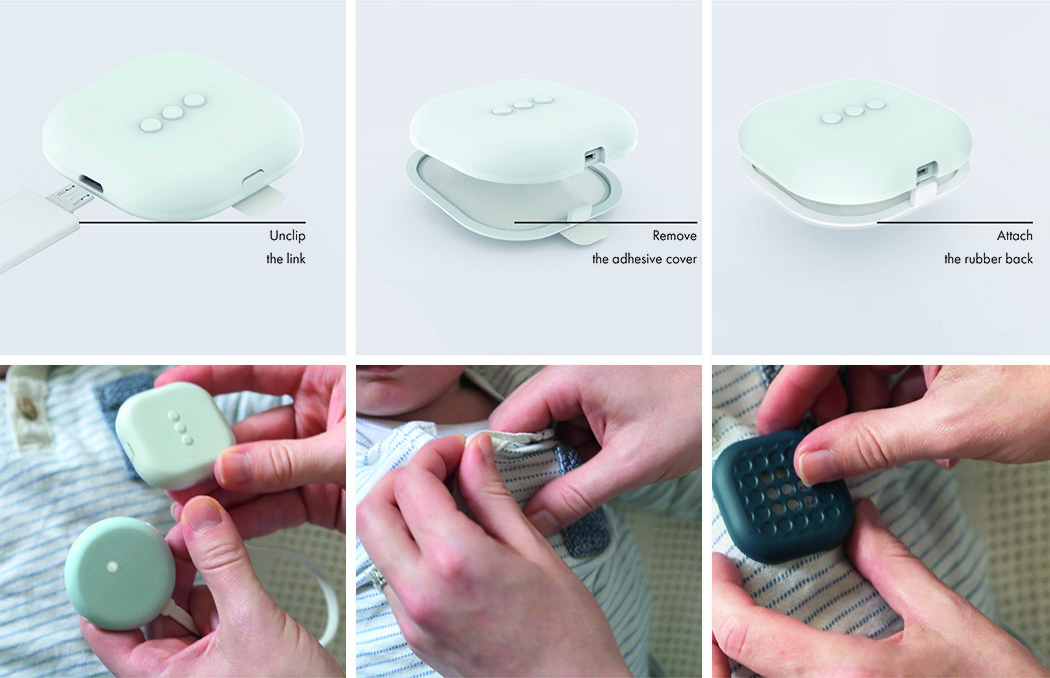 Unclip
the link

Remove
the adhesive cover

Attach
the rubber back