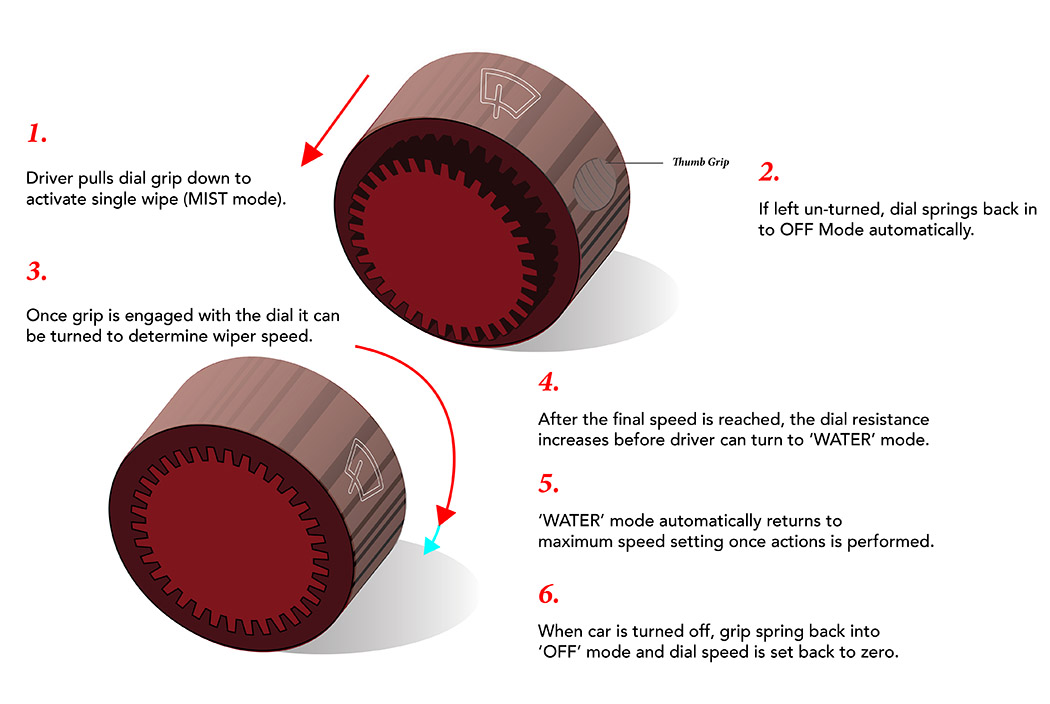 1.

Driver pulls dial grip down to activate single wipe (MIST mode).

Thumb Grip

2.

If left un-turned, dial springs back in to OFF Mode automatically.

3.

Once grip is engaged with the dial it can be turned to determine wiper speed.

4.

After the final speed is reached, the dial resistance increases before driver can turn to 'WATER' mode.

5.

'WATER' mode automatically returns to maximum speed setting once actions is performed.

6.

When car is turned off, grip spring back into 'OFF' mode and dial speed is set back to zero.