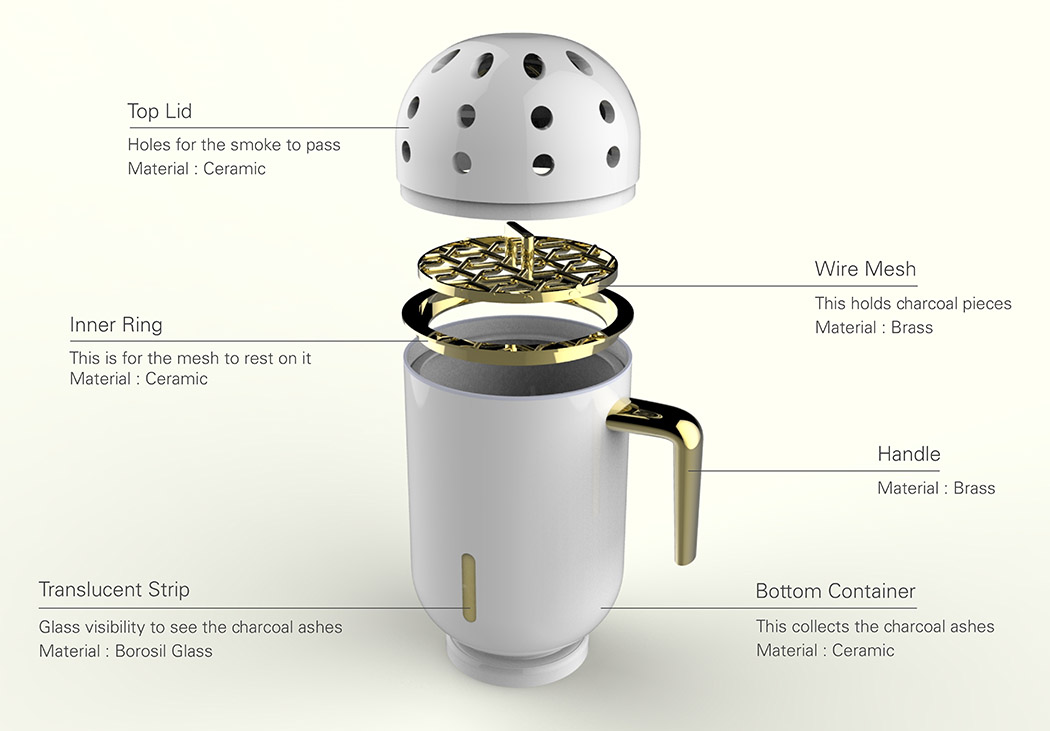 Top Lid
Holes for the smoke to pass
Material : Ceramic

Wire Mesh
This holds charcoal pieces
Material : Brass

Inner Ring
This is for the mesh to rest on it
Material : Ceramic

Handle
Material : Brass

Translucent Strip
Glass visibility to see the charcoal ashes
Material : Borosil Glass

Bottom Container
This collects the charcoal ashes
Material : Ceramic