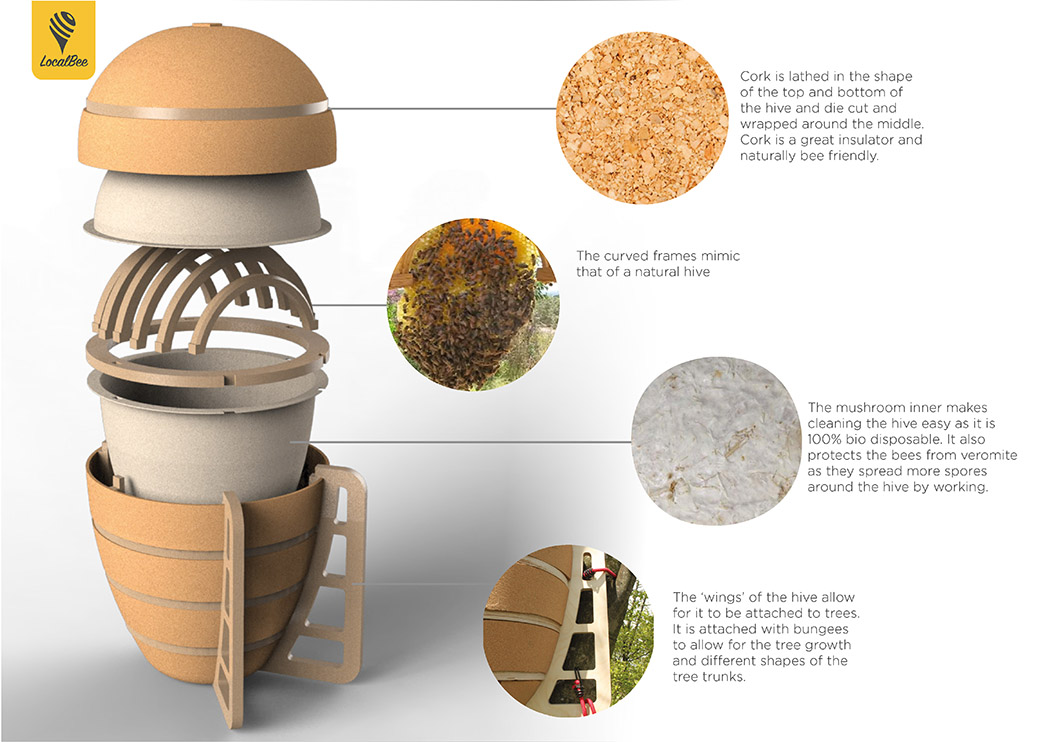 LocalBee

Cork is lathed in the shape of the top and bottom of the hive and die cut and wrapped around the middle. Cork is a great insulator and naturally bee friendly.

The curved frames mimic that of a natural hive

The mushroom inner makes cleaning the hive easy as it is 100% bio disposable. It also protects the bees from veromite as they spread more spores around the hive by working.

The 'wings' of the hive allow for it to be attached to trees. It is attached with bungees to allow for the tree growth and different shapes of the tree trunks.