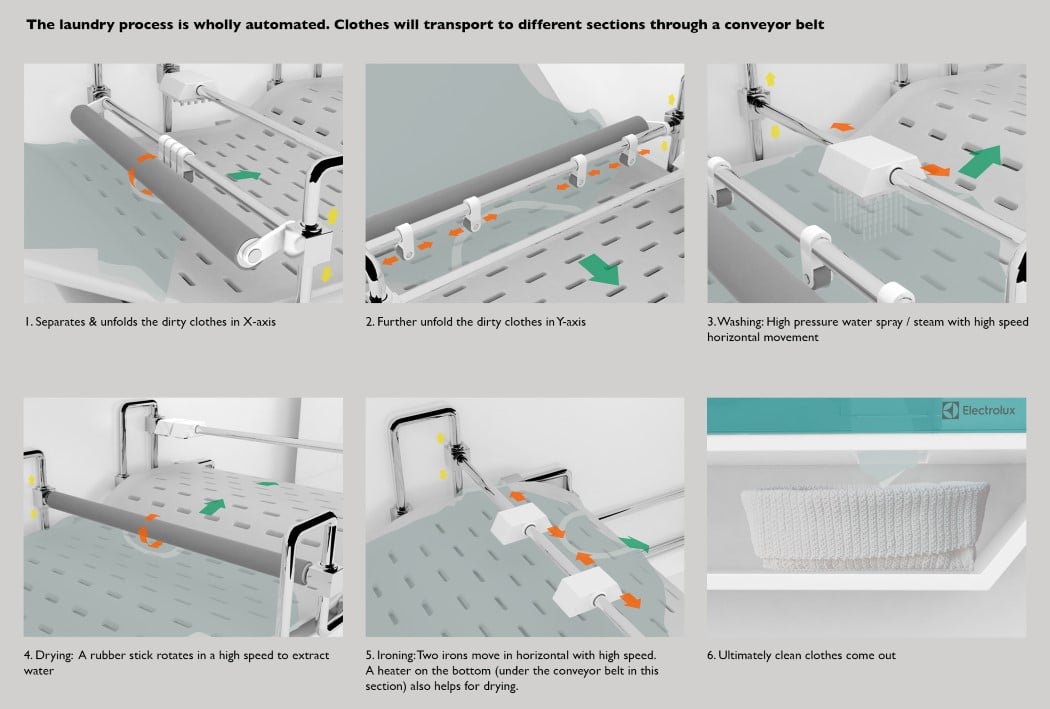 The laundry process is wholly automated. Clothes will transport to different sections through a conveyor belt

1. Separates & unfolds the dirty clothes in X-axis

2. Further unfold the dirty clothes in Y-axis

3. Washing: High pressure water spray / steam with high speed horizontal movement

4. Drying: A rubber stick rotates in a high speed to extract water

5. Ironing: Two irons move in horizontal with high speed. A heater on the bottom (under the conveyor belt in this section) also helps for drying.

Electrolux

6. Ultimately clean clothes come out