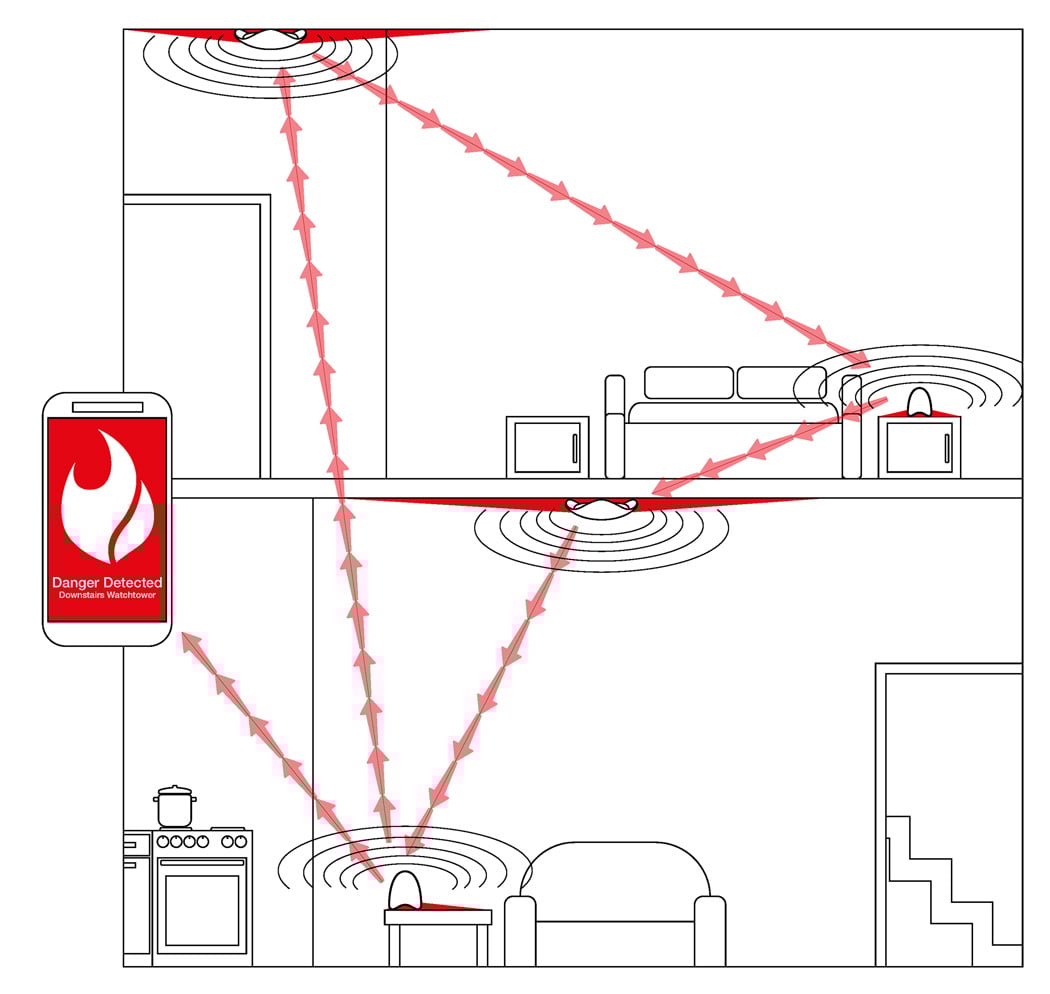 Danger Detected
Downstairs Watchtower