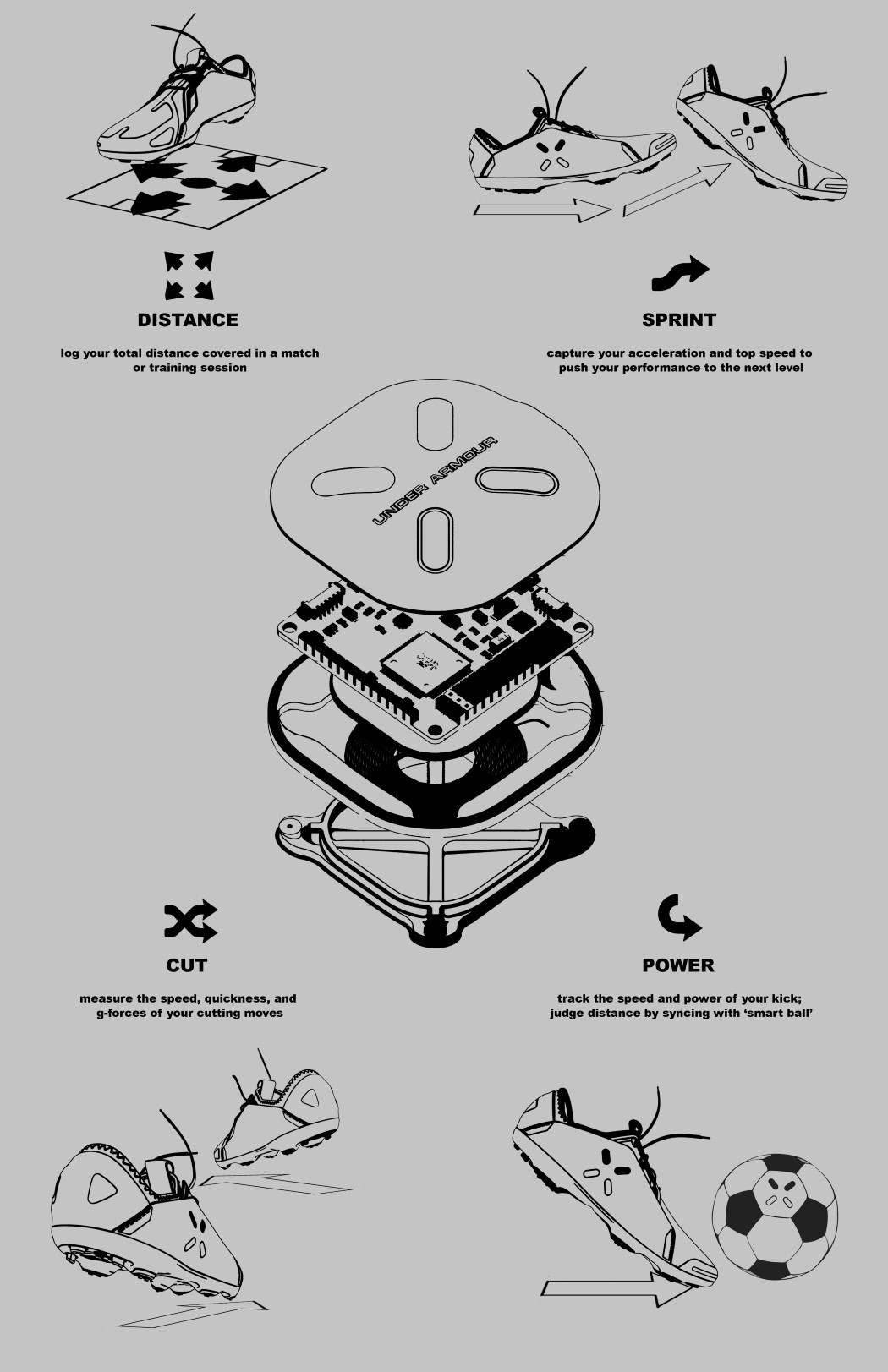 DISTANCE

log your total distance covered in a match or training session

SPRINT

capture your acceleration and top speed to push your performance to the next level

UNDER ARMOUR

CUT

measure the speed, quickness, and g-forces of your cutting moves

POWER

track the speed and power of your kick; judge distance by syncing with 'smart ball'