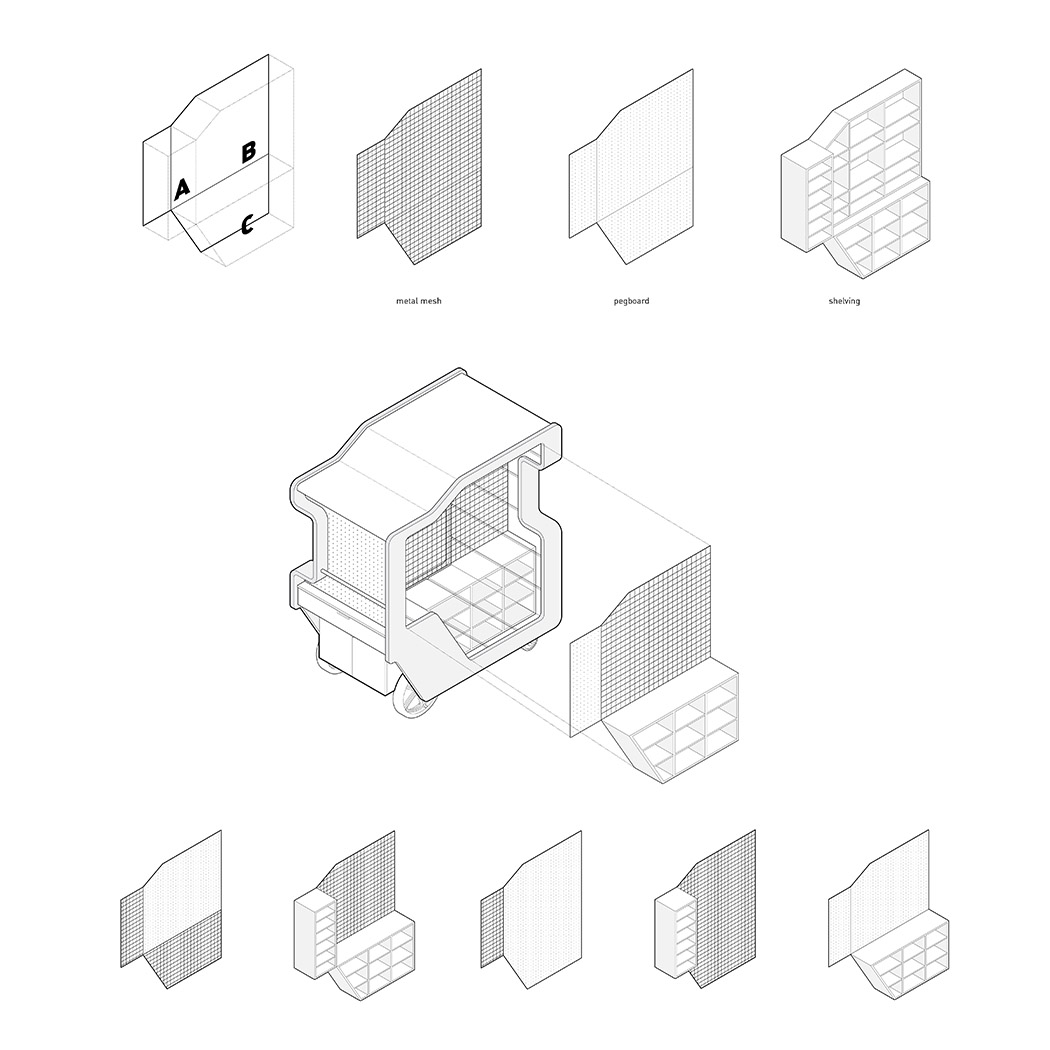 A
B
C

metal mesh

pegboard

shelving