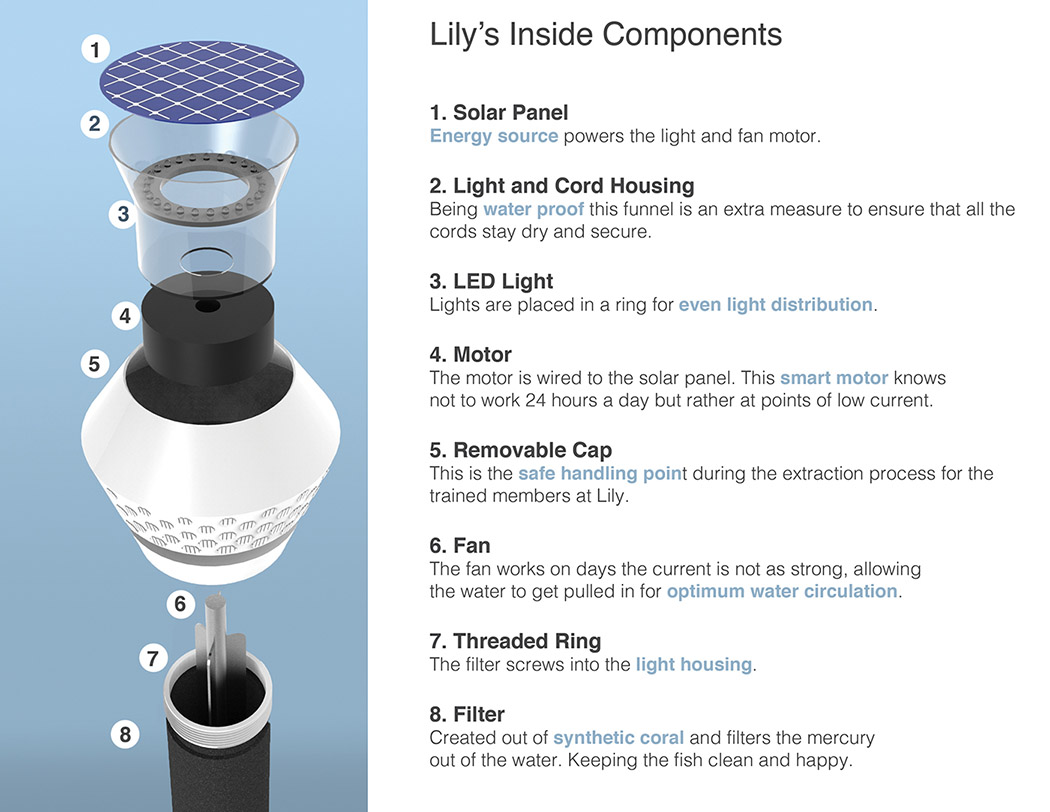 1
2
3
4
5
6
7
8

Lily's Inside Components

1. Solar Panel
Energy source powers the light and fan motor.

2. Light and Cord Housing
Being water proof this funnel is an extra measure to ensure that all the cords stay dry and secure.

3. LED Light
Lights are placed in a ring for even light distribution.

4. Motor
The motor is wired to the solar panel. This smart motor knows not to work 24 hours a day but rather at points of low current.

5. Removable Cap
This is the safe handling point during the extraction process for the trained members at Lily.

6. Fan
The fan works on days the current is not as strong, allowing the water to get pulled in for optimum water circulation.

7. Threaded Ring
The filter screws into the light housing.

8. Filter
Created out of synthetic coral and filters the mercury out of the water. Keeping the fish clean and happy.