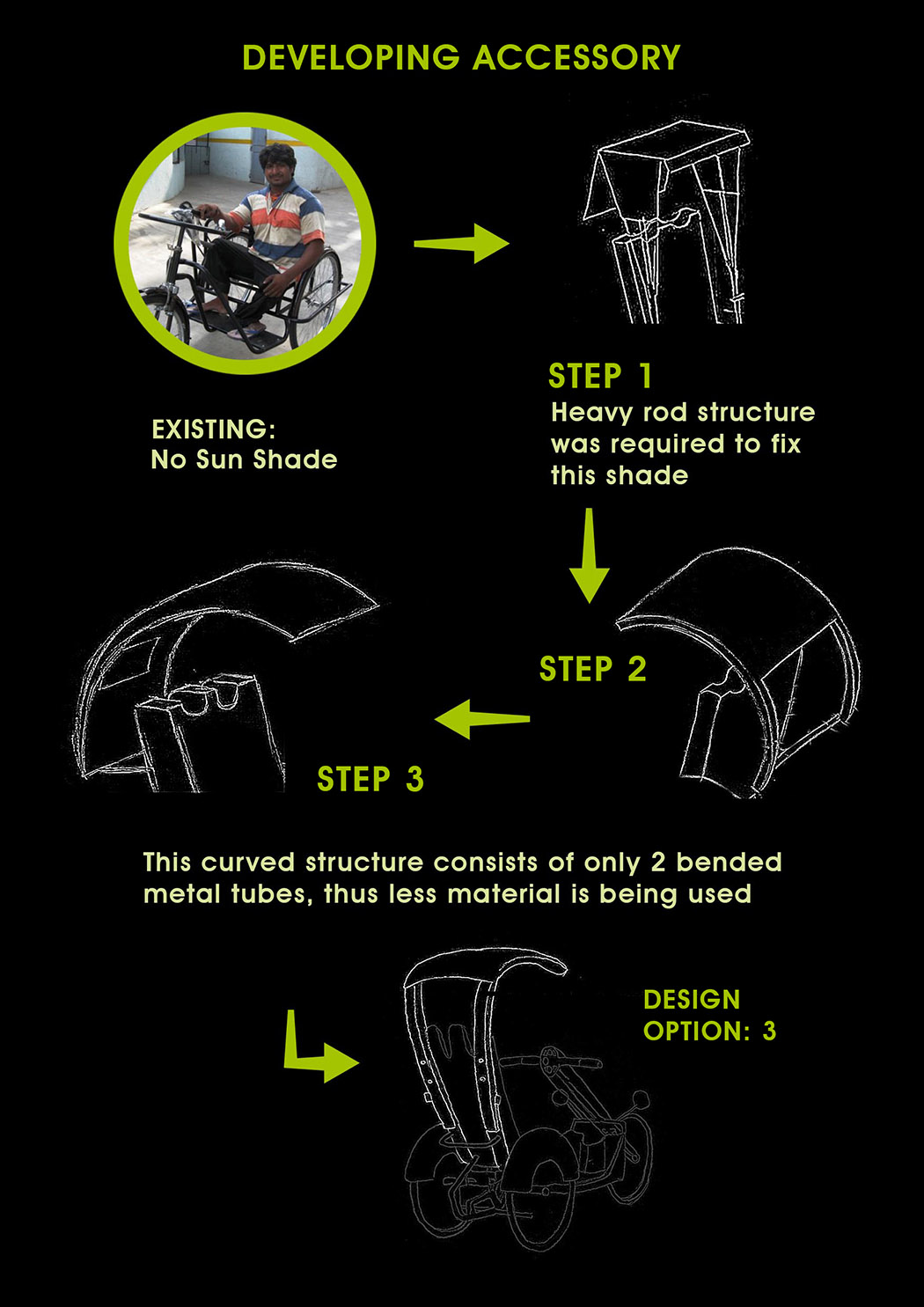 DEVELOPING ACCESSORY

EXISTING:
No Sun Shade

STEP 1
Heavy rod structure was required to fix this shade

STEP 2

STEP 3

This curved structure consists of only 2 bended metal tubes, thus less material is being used

DESIGN
OPTION: 3