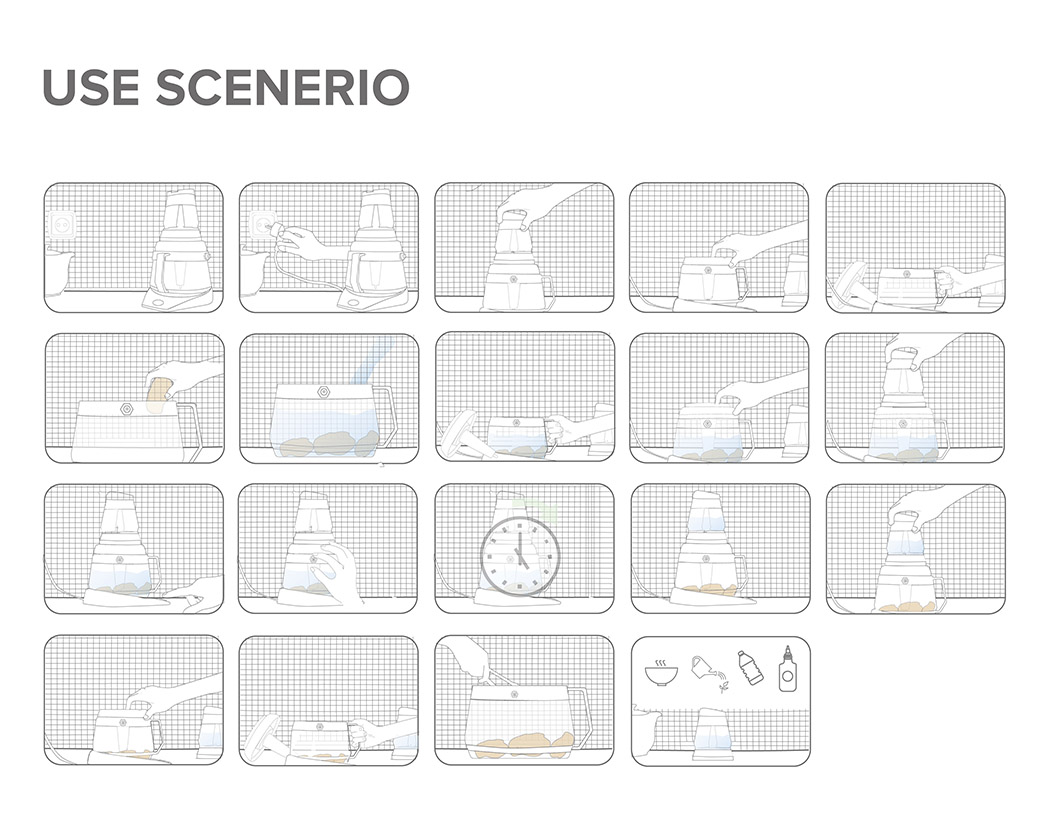 USE SCENERIO