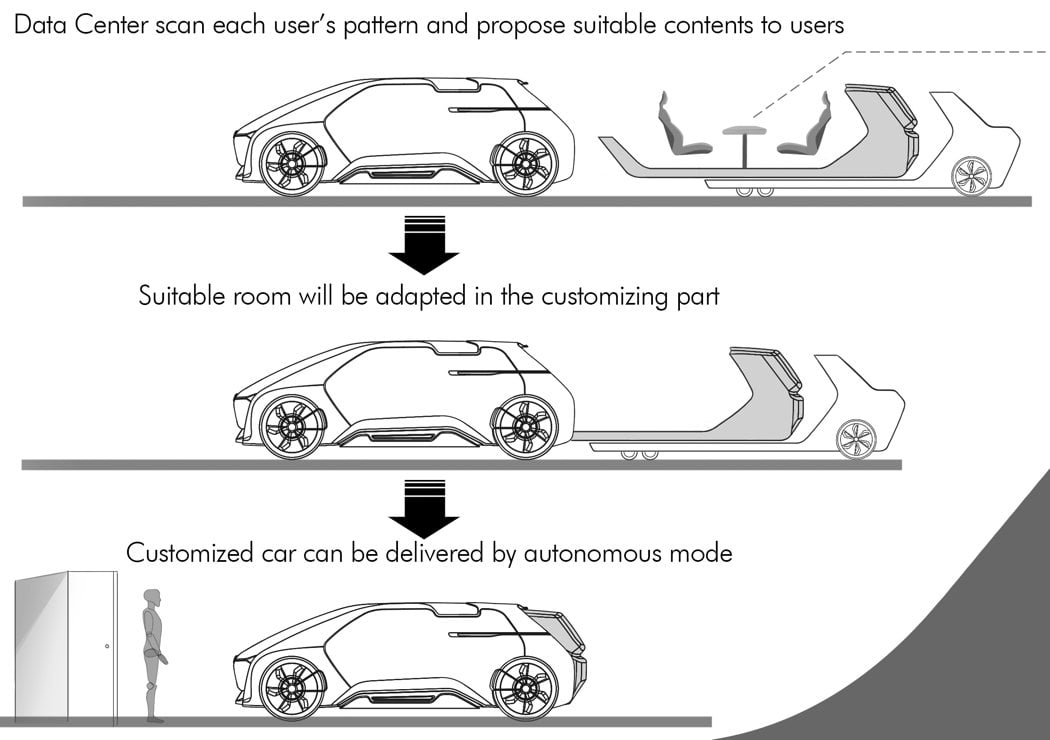 Data Center scan each user's pattern and propose suitable contents to users

Suitable room will be adapted in the customizing part

Customized car can be delivered by autonomous mode