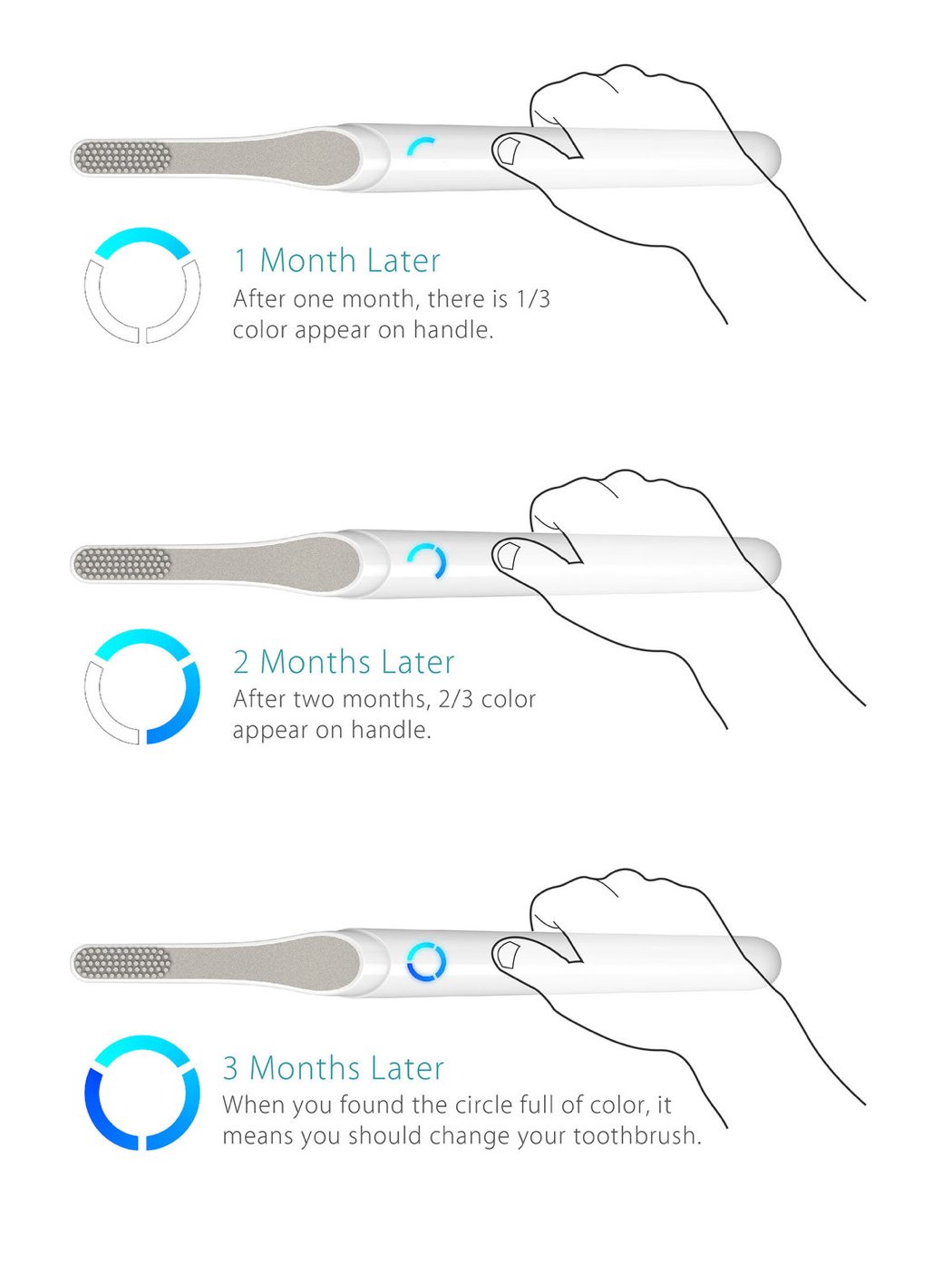 1 Month Later
After one month, there is 1/3 color appear on handle.

2 Months Later
After two months, 2/3 color appear on handle.

3 Months Later
When you found the circle full of color, it means you should change your toothbrush.