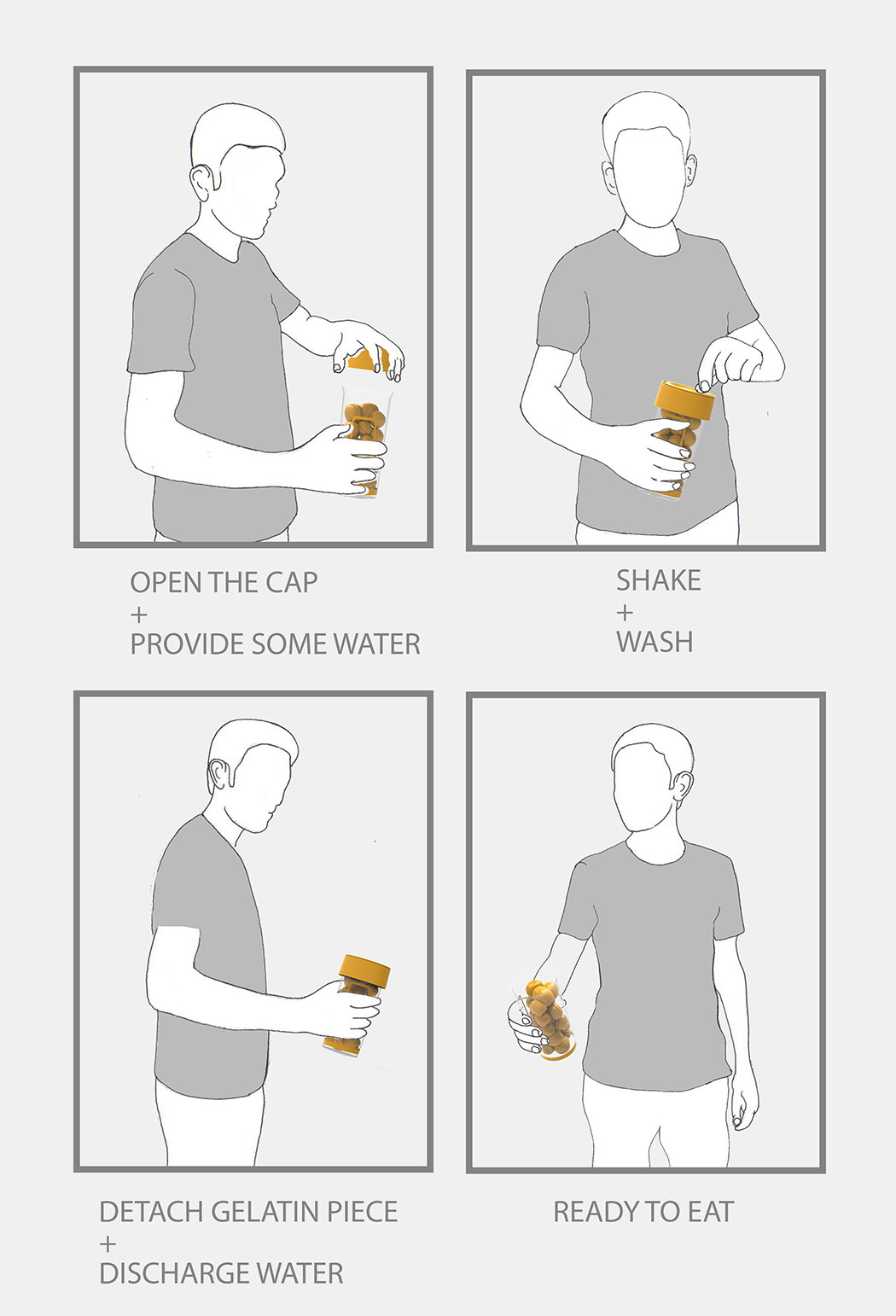 OPEN THE CAP
+
PROVIDE SOME WATER

SHAKE
+
WASH

DETACH GELATIN PIECE
+
DISCHARGE WATER

READY TO EAT