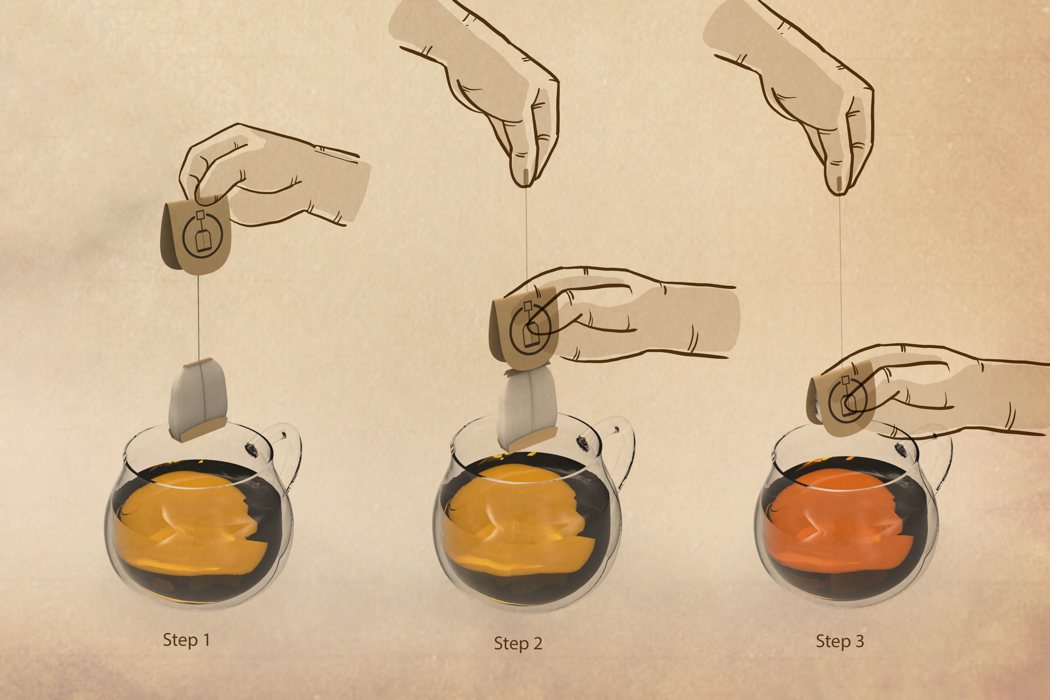 Step 1

Step 2

Step 3