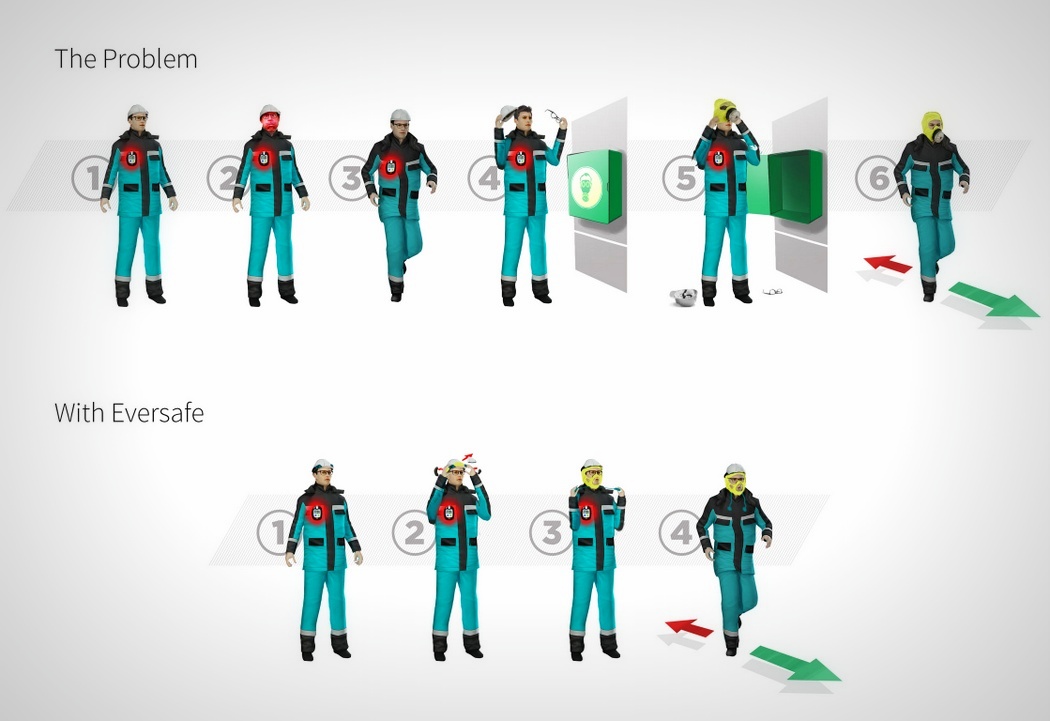 The Problem

1 2 3 4 5 6

With Eversafe

1 2 3 4