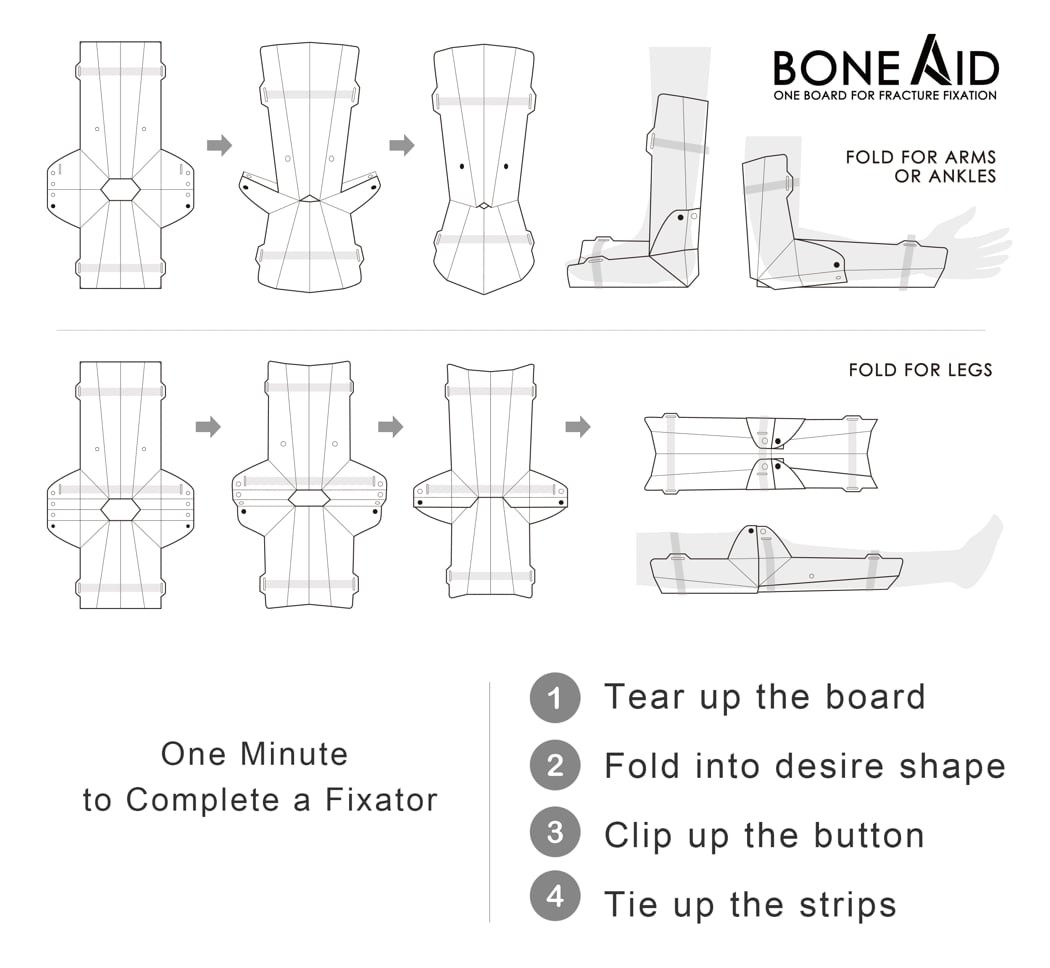 BONE AID
ONE BOARD FOR FRACTURE FIXATION

FOLD FOR ARMS OR ANKLES

FOLD FOR LEGS

One Minute
to Complete a Fixator

1 Tear up the board
2 Fold into desire shape
3 Clip up the button
4 Tie up the strips