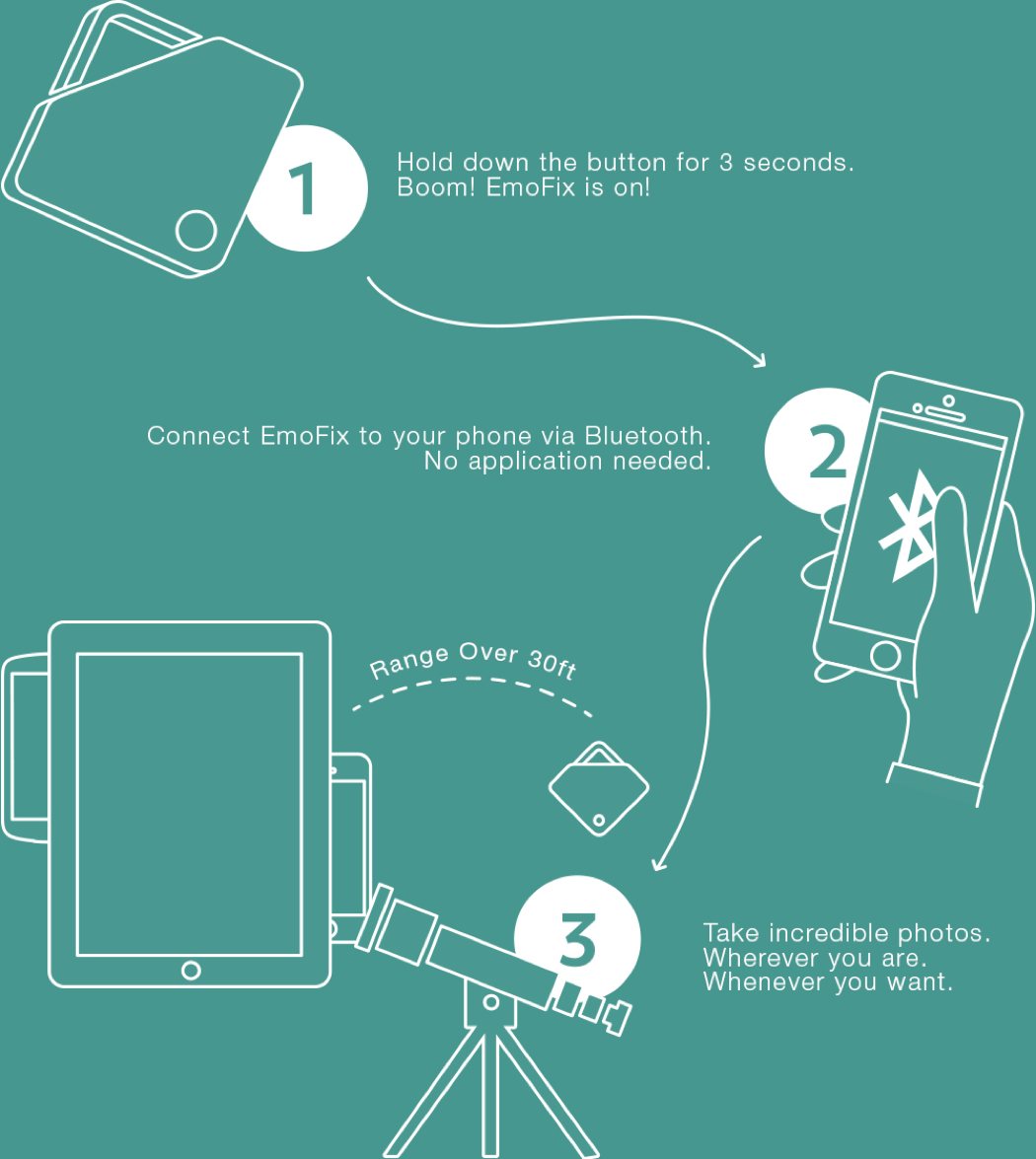 1

Hold down the button for 3 seconds.
Boom! EmoFix is on!

Connect EmoFix to your phone via Bluetooth.
No application needed.

2

Range Over 30ft

3

Take incredible photos.
Wherever you are.
Whenever you want.