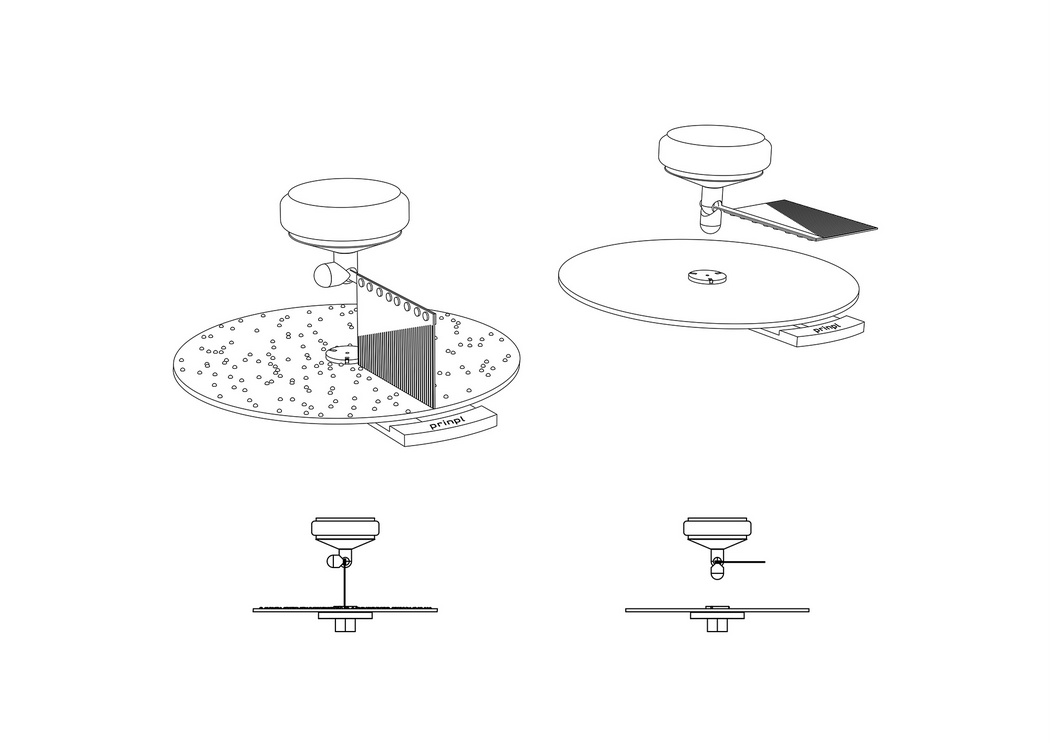 prinpl

prinpl