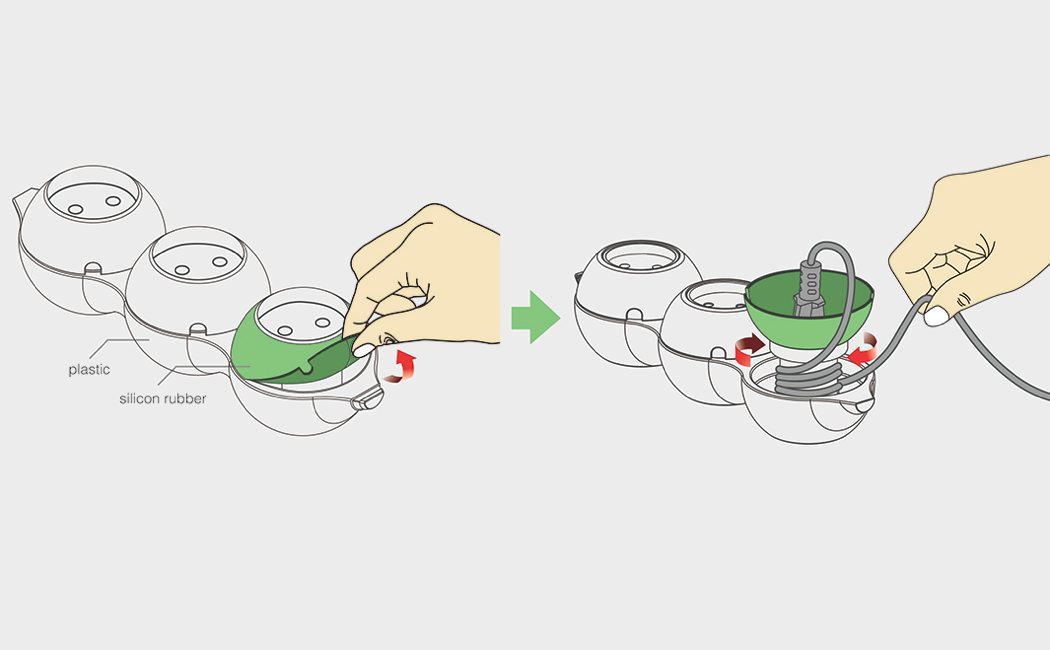 plastic

silicon rubber