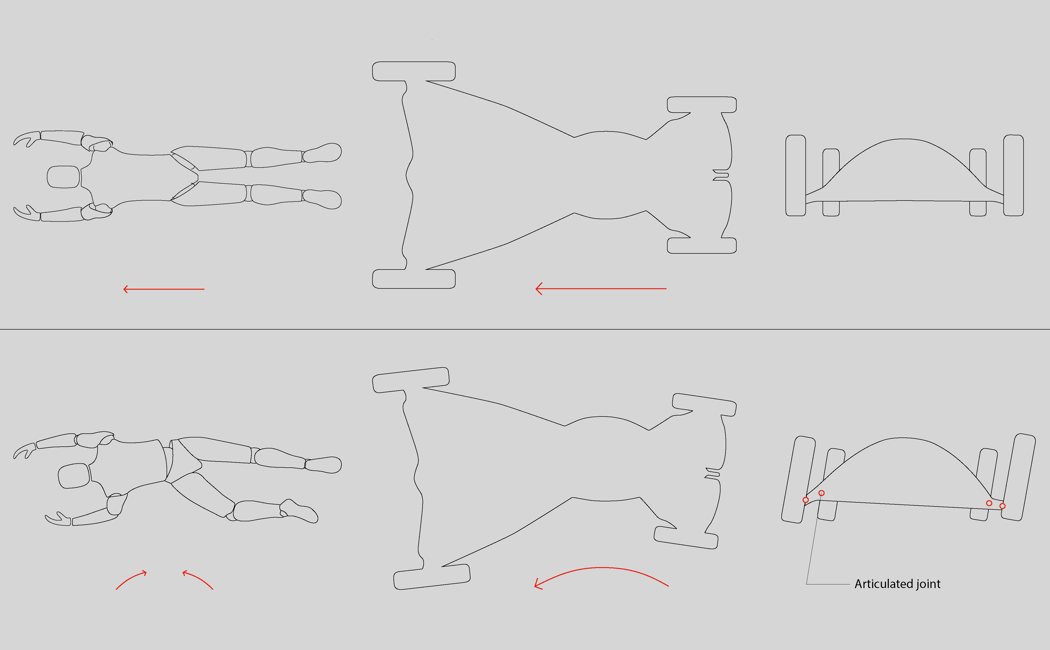 Articulated joint