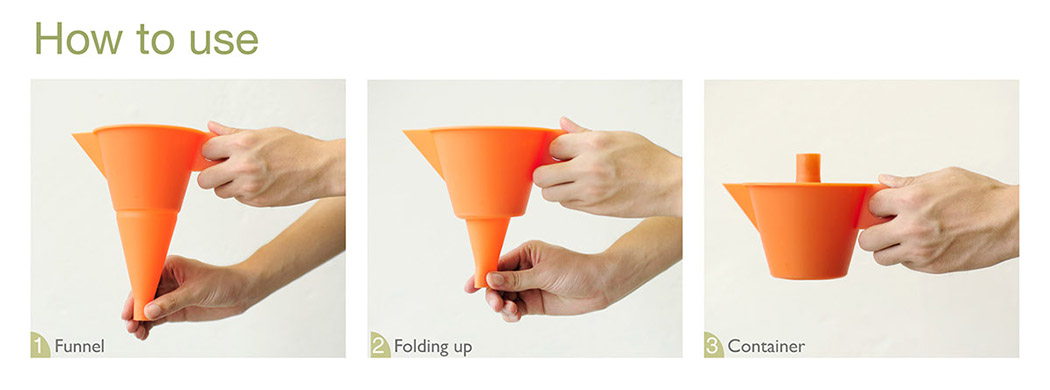 How to use

1 Funnel

2 Folding up

3 Container