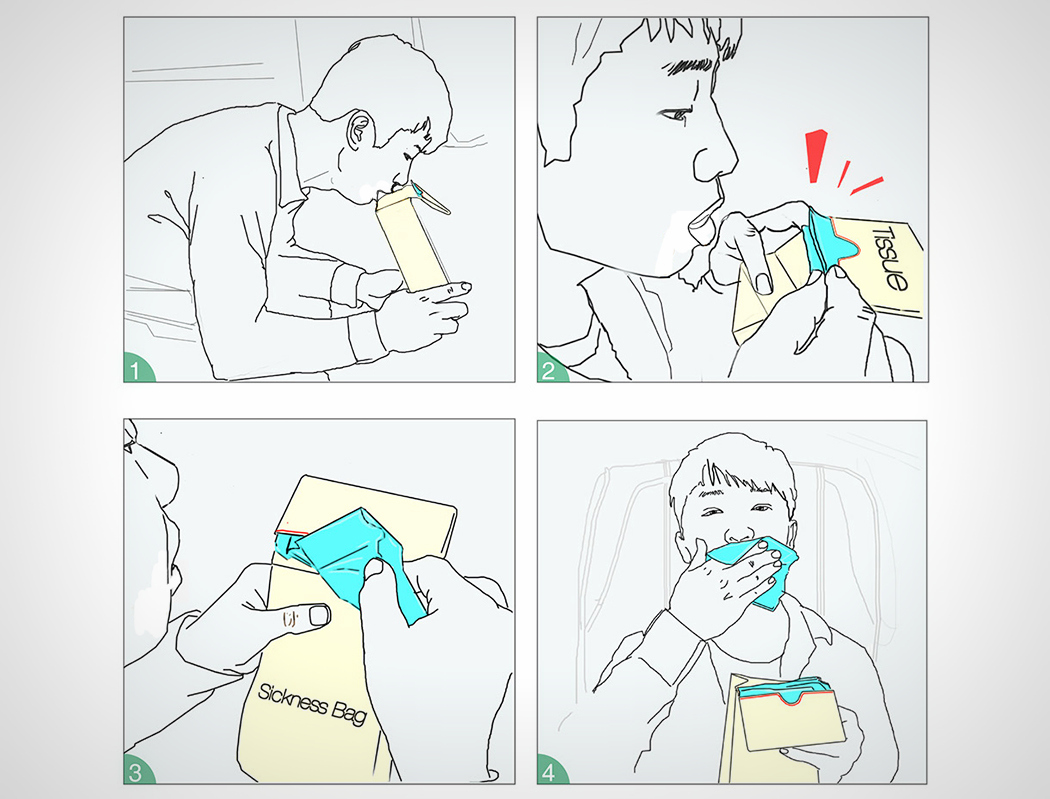 1

Tissue

2

Sickness Bag

3

4