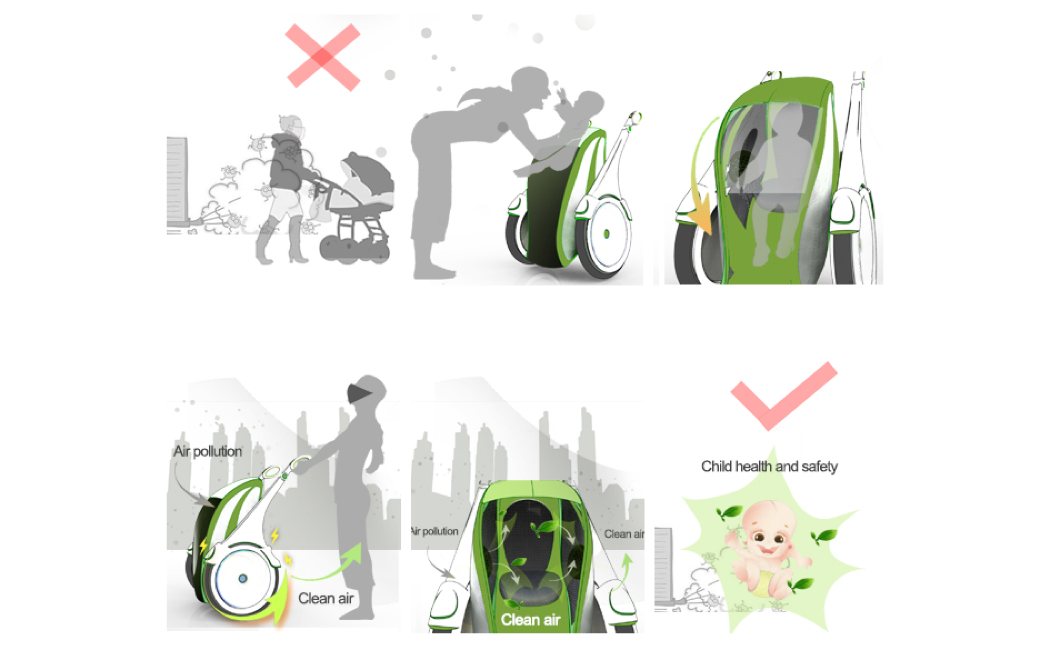 Air pollution

Clean air

Air pollution

Clean air

Clean air

Child health and safety