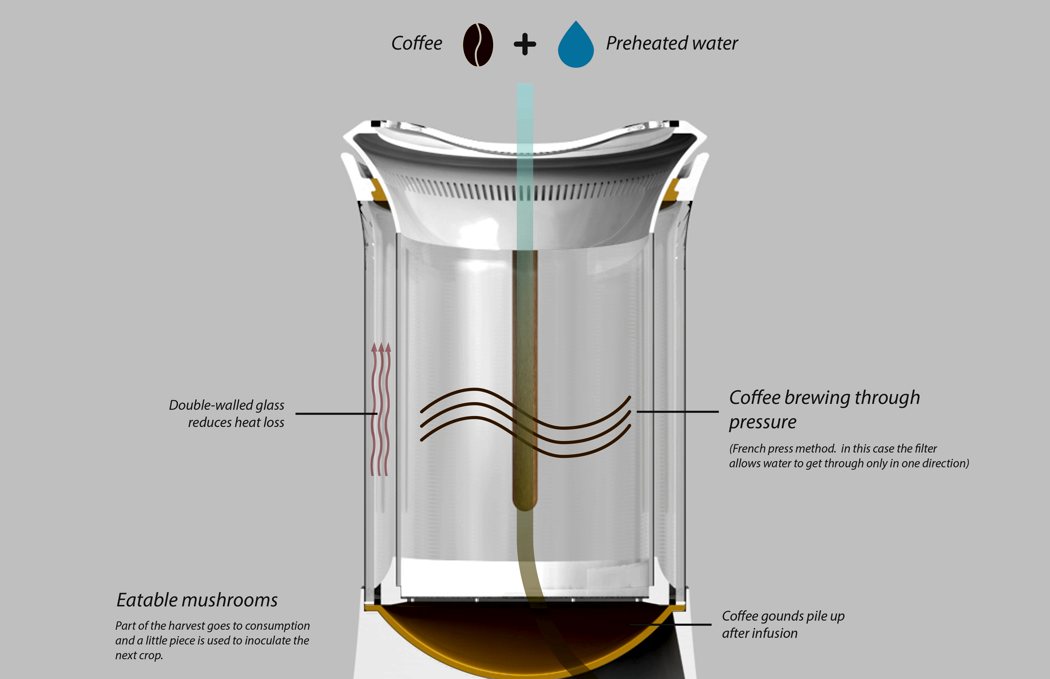 Coffee + Preheated water

Double-walled glass reduces heat loss

Coffee brewing through pressure

(French press method. in this case the filter allows water to get through only in one direction)

Eatable mushrooms

Part of the harvest goes to consumption and a little piece is used to inoculate the next crop.

Coffee gounds pile up after infusion