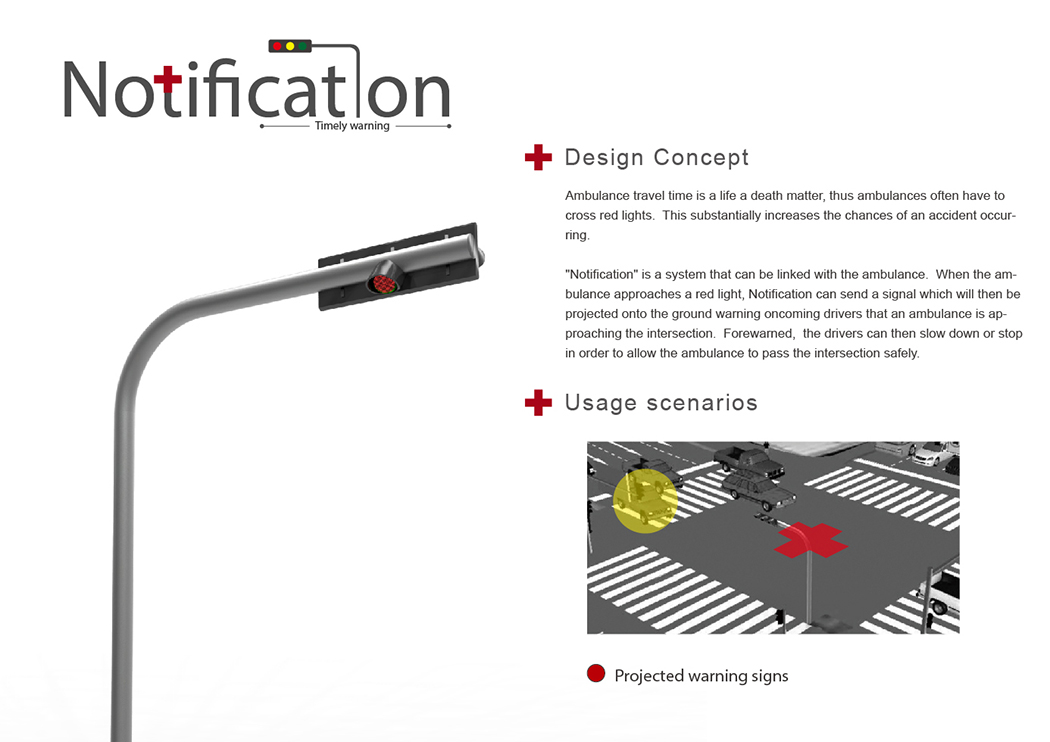 Notification
Timely warning

Design Concept

Ambulance travel time is a life a death matter, thus ambulances often have to cross red lights. This substantially increases the chances of an accident occurring.

"Notification" is a system that can be linked with the ambulance. When the ambulance approaches a red light, Notification can send a signal which will then be projected onto the ground warning oncoming drivers that an ambulance is approaching the intersection. Forewarned, the drivers can then slow down or stop in order to allow the ambulance to pass the intersection safely.

Usage scenarios

Projected warning signs