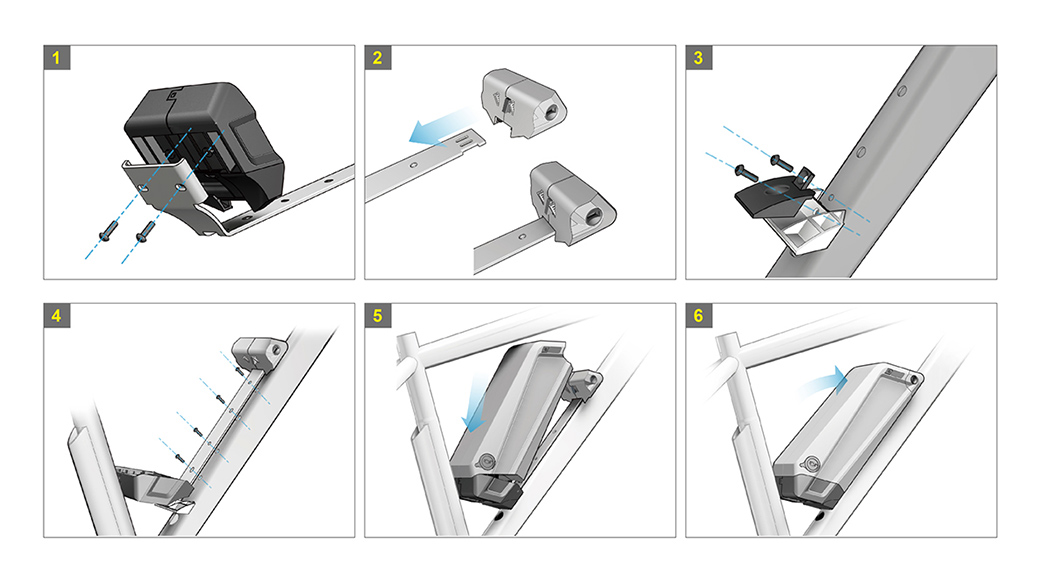 1

2

3

4

5

6