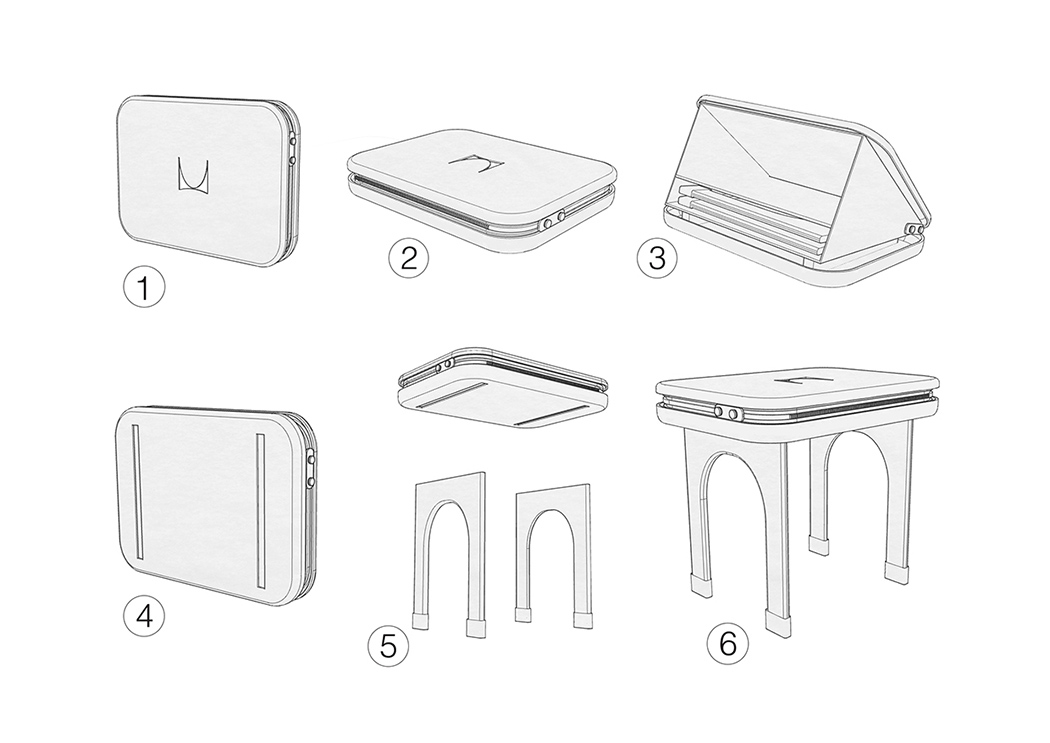 1
2
3
4
5
6