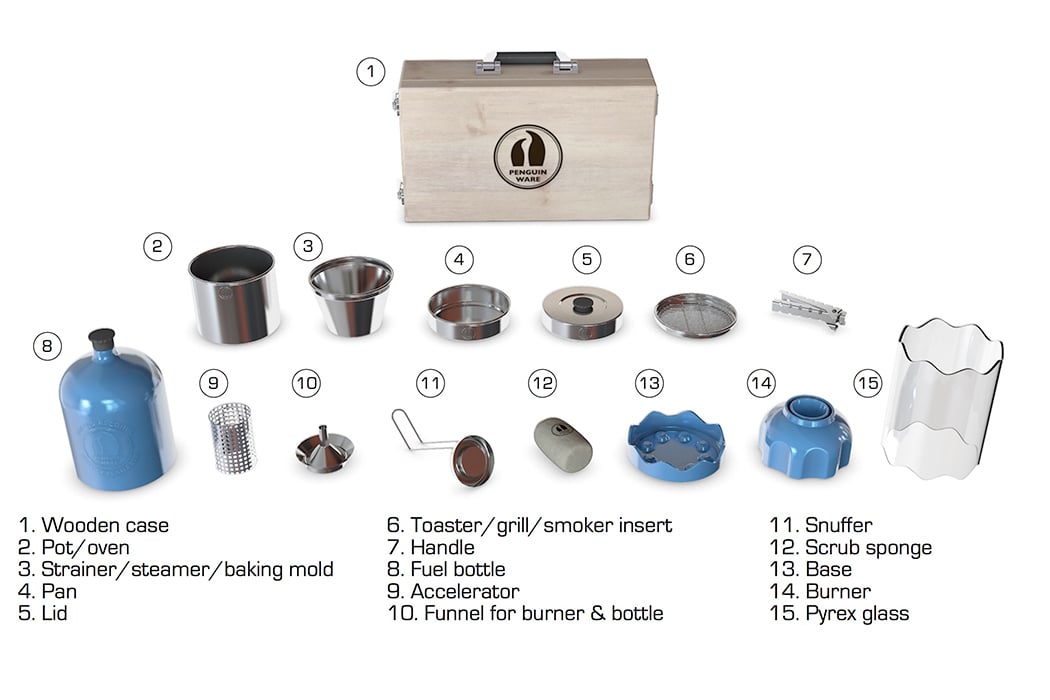 1

PENGUIN WARE

2
3
4
5
6
7
8
9
10
11
12
13
14
15

1. Wooden case
2. Pot/oven
3. Strainer/steamer/baking mold
4. Pan
5. Lid

6. Toaster/grill/smoker insert
7. Handle
8. Fuel bottle
9. Accelerator
10. Funnel for burner & bottle

11. Snuffer
12. Scrub sponge
13. Base
14. Burner
15. Pyrex glass