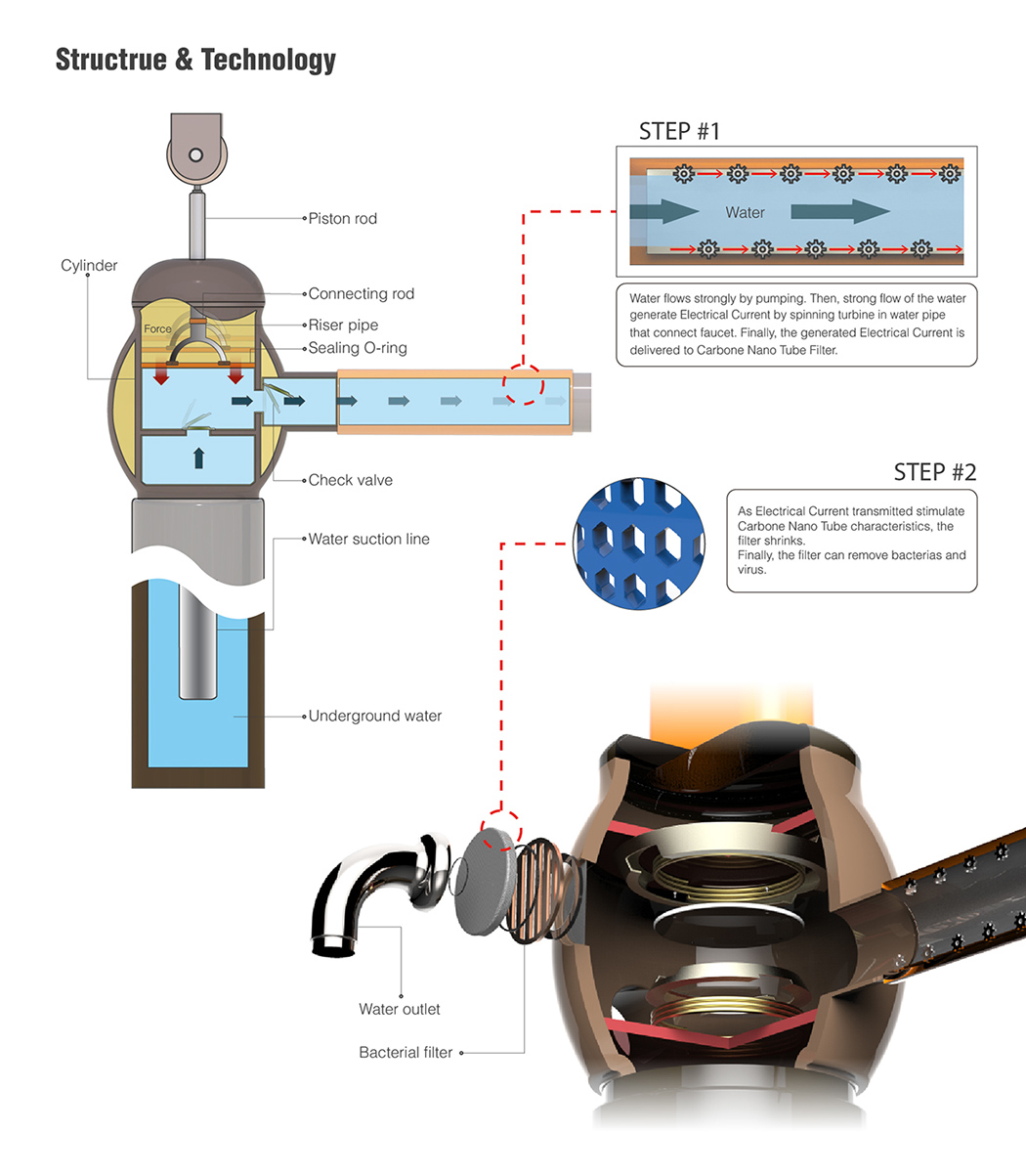 Structrue & Technology

Piston rod

Cylinder

Connecting rod

Force

Riser pipe

Sealing O-ring

Check valve

Water suction line

Underground water

STEP #1

Water

Water flows strongly by pumping. Then, strong flow of the water generate Electrical Current by spinning turbine in water pipe that connect faucet. Finally, the generated Electrical Current is delivered to Carbone Nano Tube Filter.

STEP #2

As Electrical Current transmitted stimulate Carbone Nano Tube characteristics, the filter shrinks.
Finally, the filter can remove bacterias and virus.

Water outlet

Bacterial filter