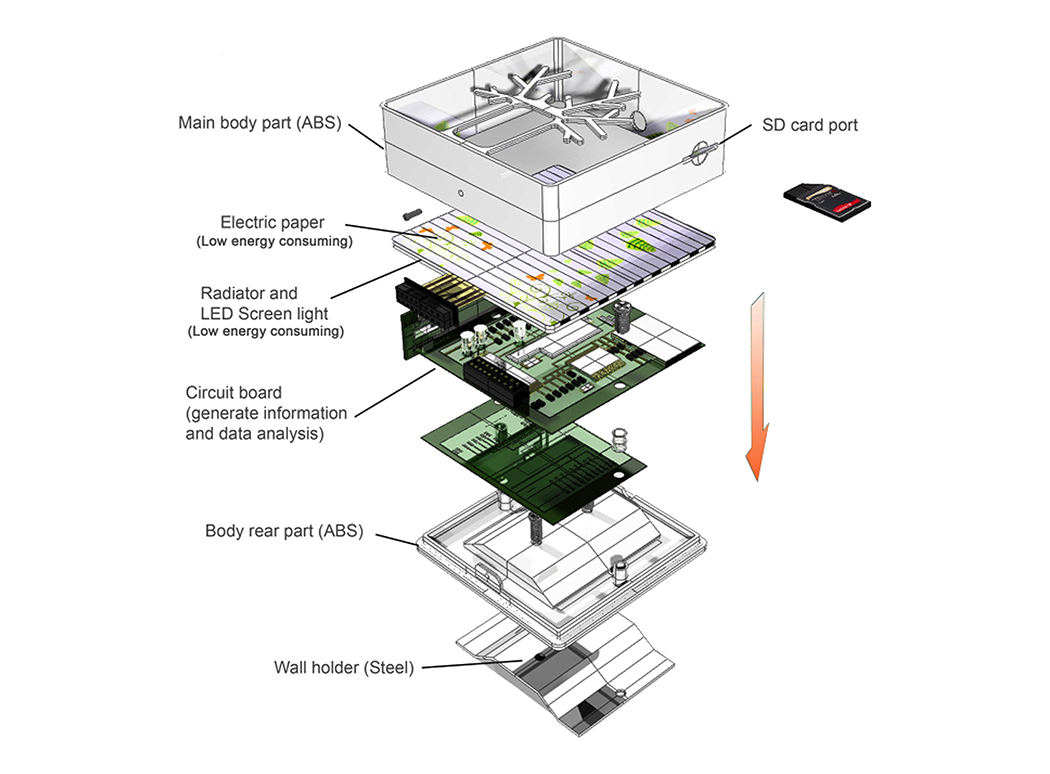 Main body part (ABS)

SD card port

Electric paper
(Low energy consuming)

Radiator and
LED Screen light
(Low energy consuming)

Circuit board
(generate information
and data analysis)

Body rear part (ABS)

Wall holder (Steel)