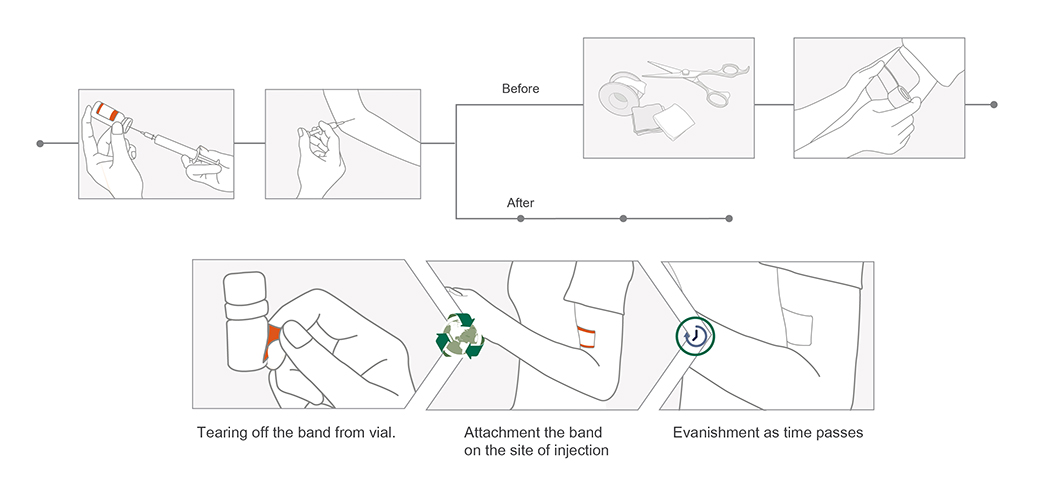 Before

After

Tearing off the band from vial.

Attachment the band on the site of injection

Evanishment as time passes